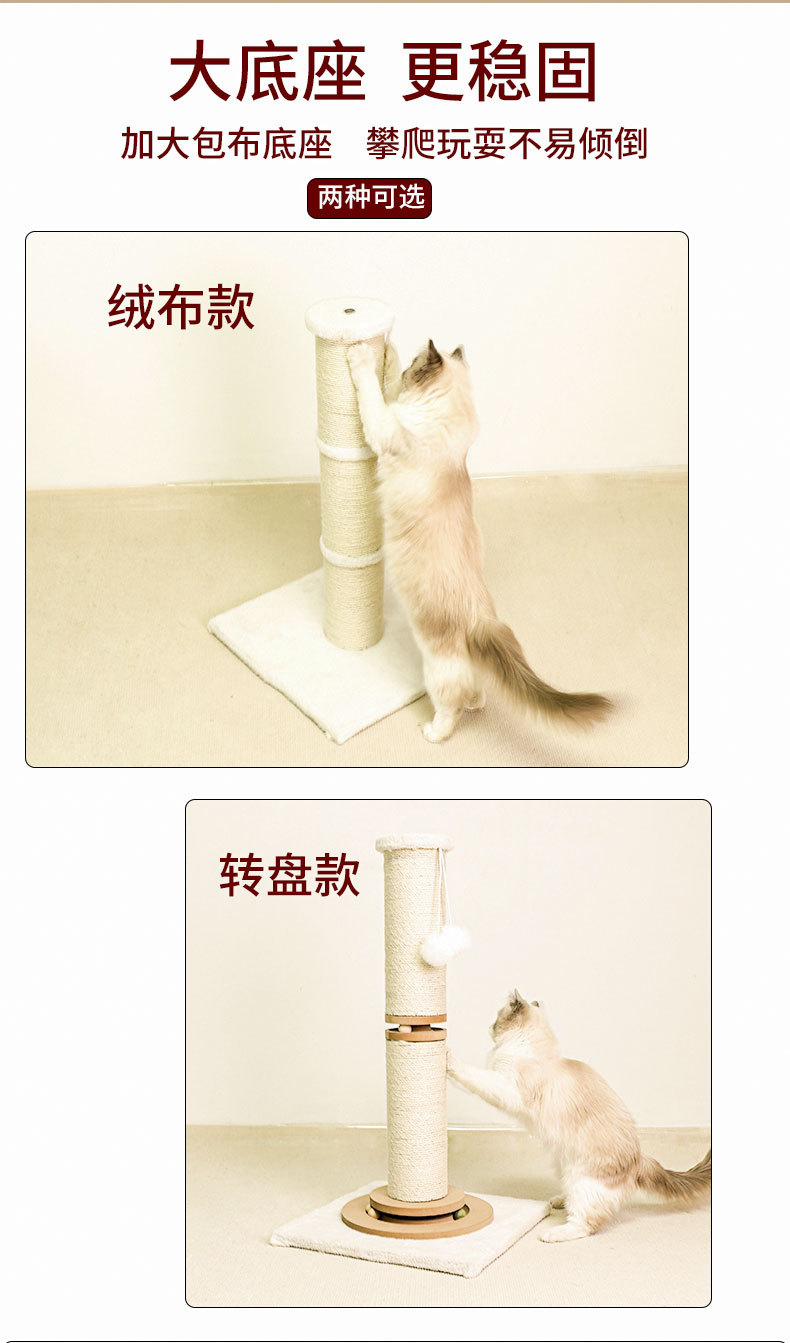 大底座 更稳固

加大包布底座 攀爬玩耍不易倾倒

两种可选

绒布款

转盘款