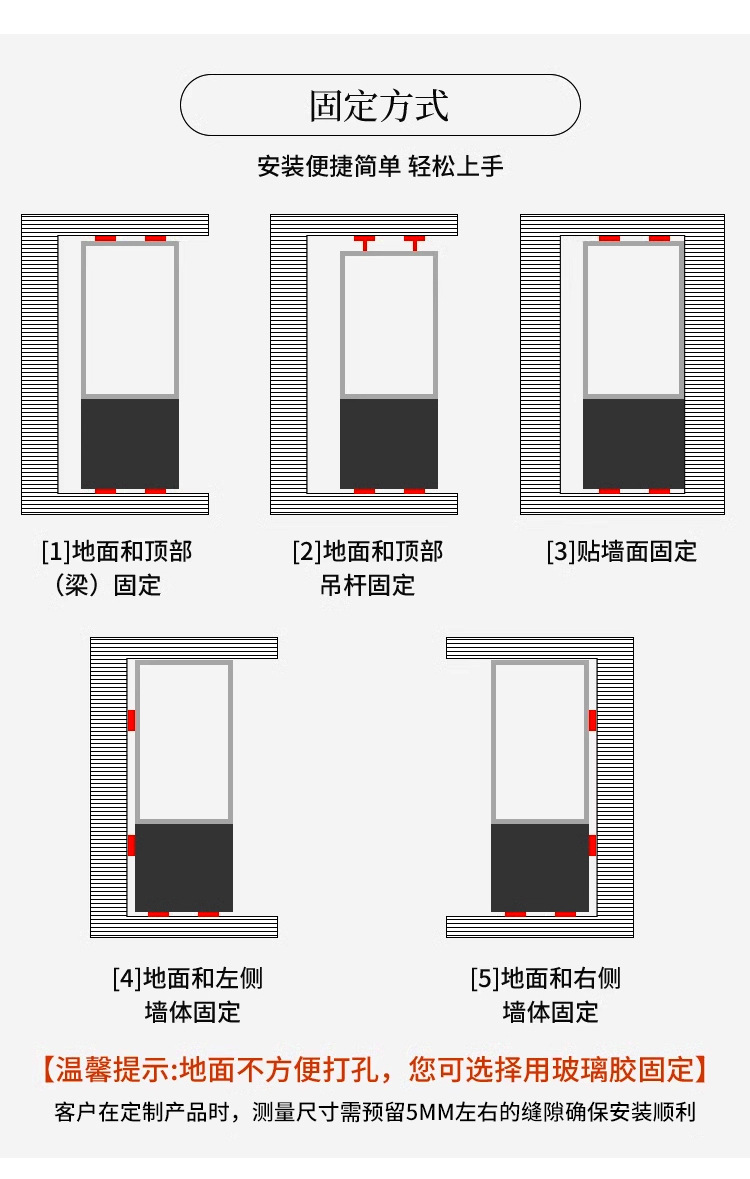 固定方式

安装便捷简单 轻松上手

[1]地面和顶部（梁）固定

[2]地面和顶部吊杆固定

[3]贴墙面固定

[4]地面和左侧墙体固定

[5]地面和右侧墙体固定

【温馨提示:地面不方便打孔，您可选择用玻璃胶固定】

客户在定制产品时，测量尺寸需预留5MM左右的缝隙确保安装顺利