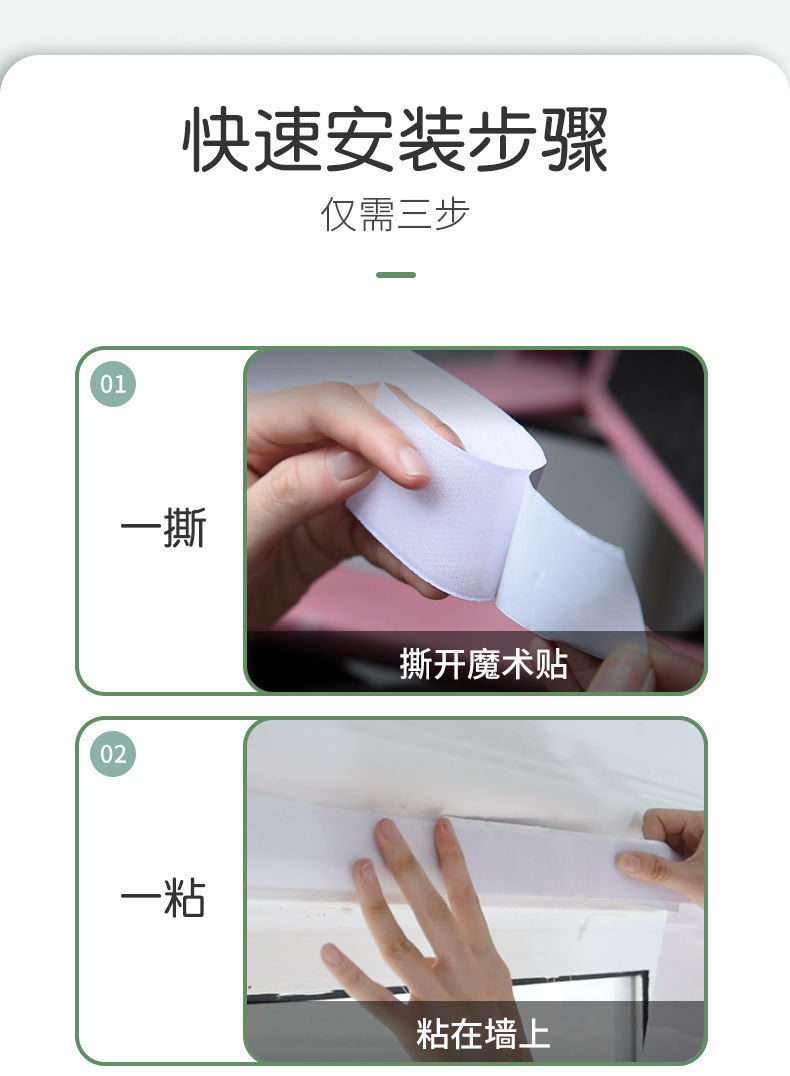 快速安装步骤

仅需三步

01

一撕

撕开魔术贴

02

一粘

粘在墙上