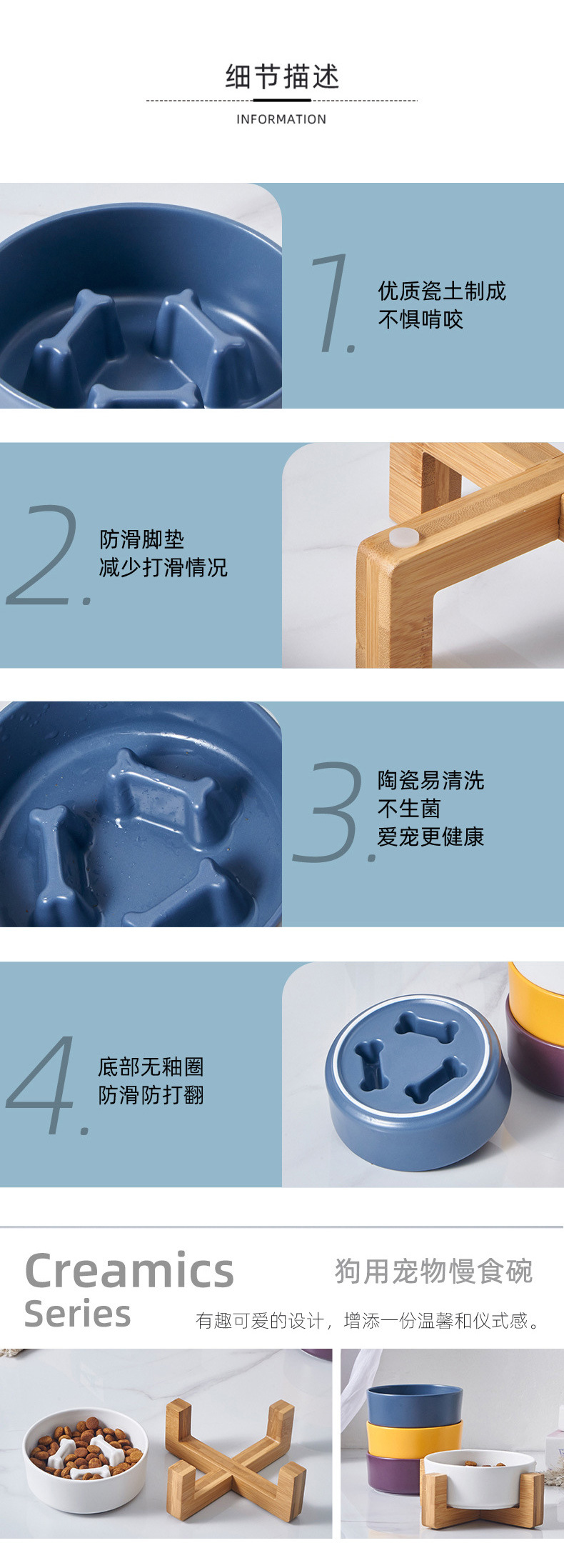 细节描述

INFORMATION

1.

优质瓷土制成
不惧啃咬

2.

防滑脚垫
减少打滑情况

3.

陶瓷易清洗
不生菌
爱宠更健康

4.

底部无釉圈
防滑防打翻

Creamics Series

狗用宠物慢食碗

有趣可爱的设计，增添一份温馨和仪式感。