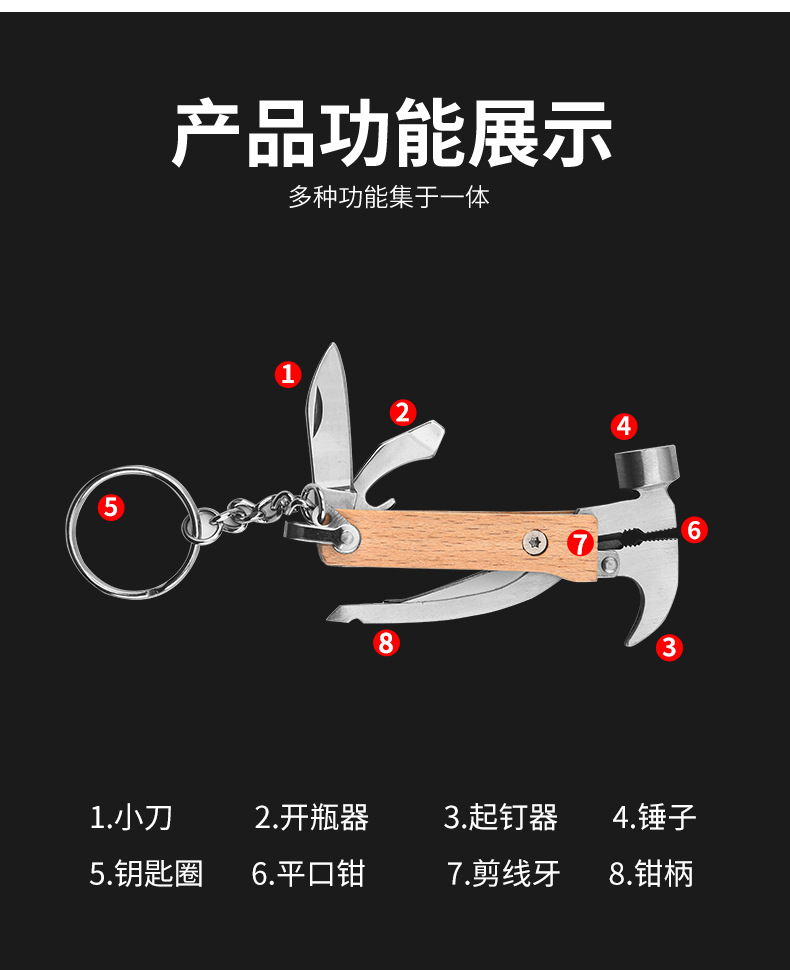 产品功能展示

多种功能集于一体

1
2
4
5
7
6
8
3

1.小刀　2.开瓶器　3.起钉器　4.锤子

5.钥匙圈　6.平口钳　7.剪线牙　8.钳柄