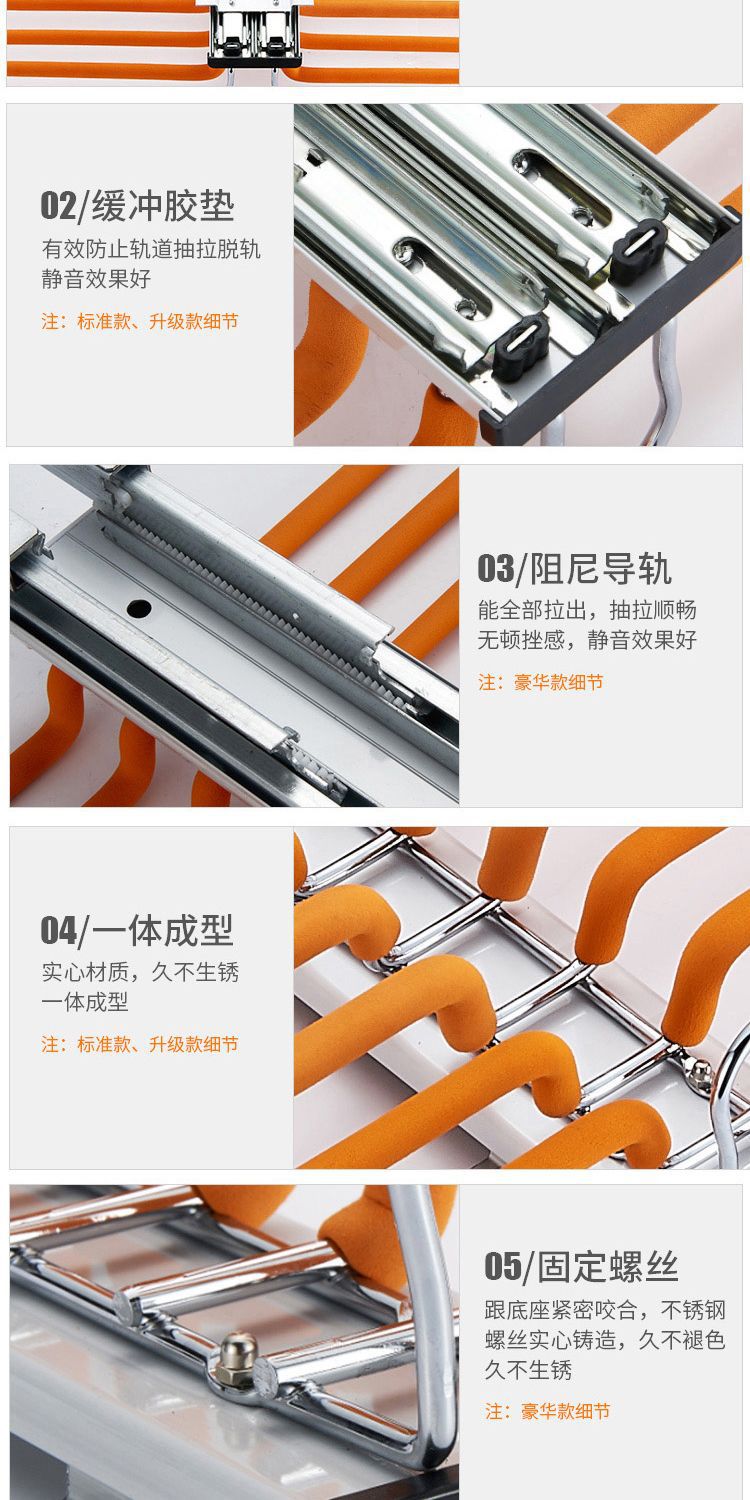 02/缓冲胶垫
有效防止轨道抽拉脱轨
静音效果好
注：标准款、升级款细节

03/阻尼导轨
能全部拉出，抽拉顺畅
无顿挫感，静音效果好
注：豪华款细节

04/一体成型
实心材质，久不生锈
一体成型
注：标准款、升级款细节

05/固定螺丝
跟底座紧密咬合，不锈钢
螺丝实心铸造，久不褪色
久不生锈
注：豪华款细节