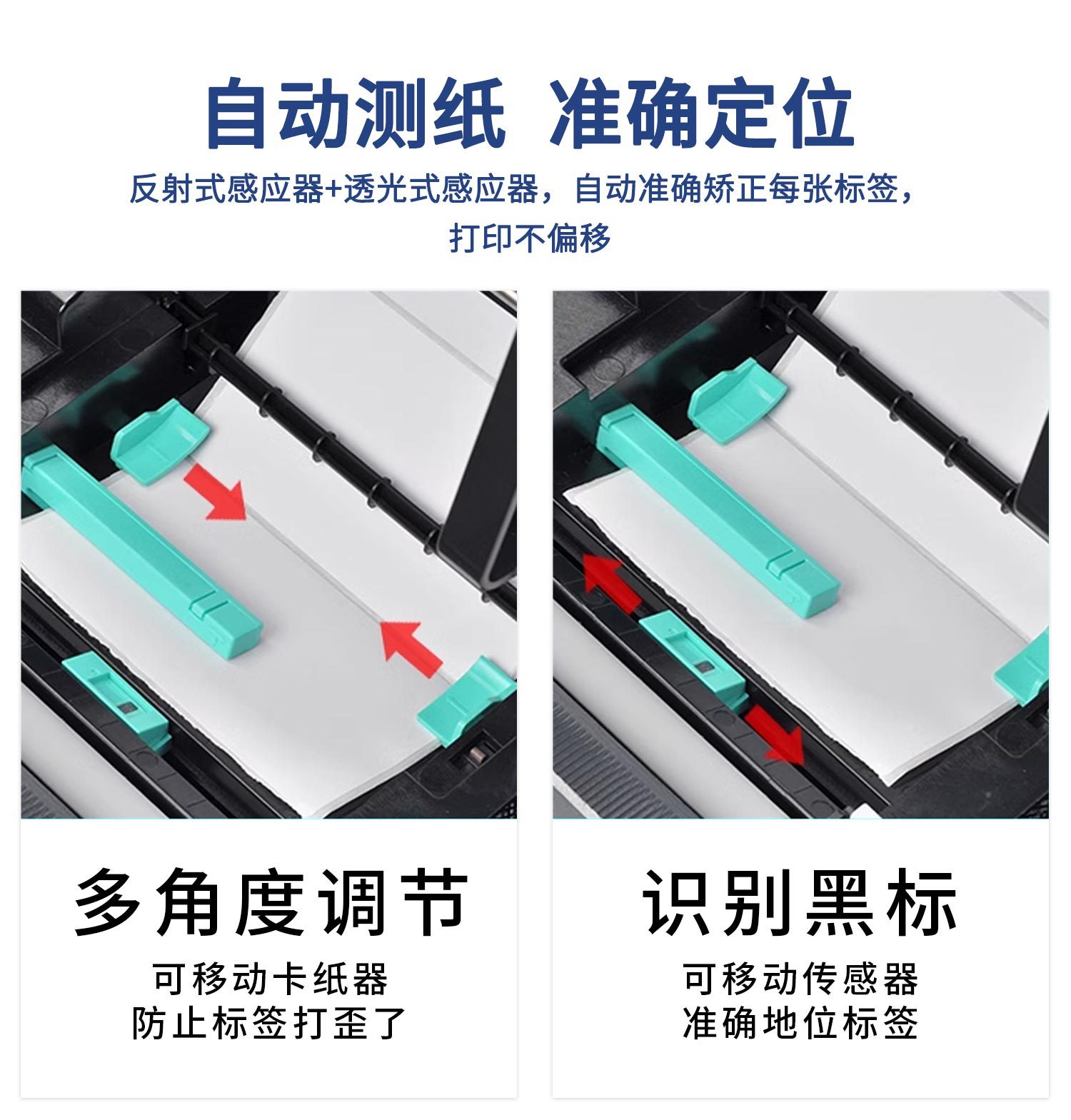 自动测纸 准确定位

反射式感应器+透光式感应器，自动准确矫正每张标签，打印不偏移

多角度调节

可移动卡纸器
防止标签打歪了

识别黑标

可移动传感器
准确地位标签