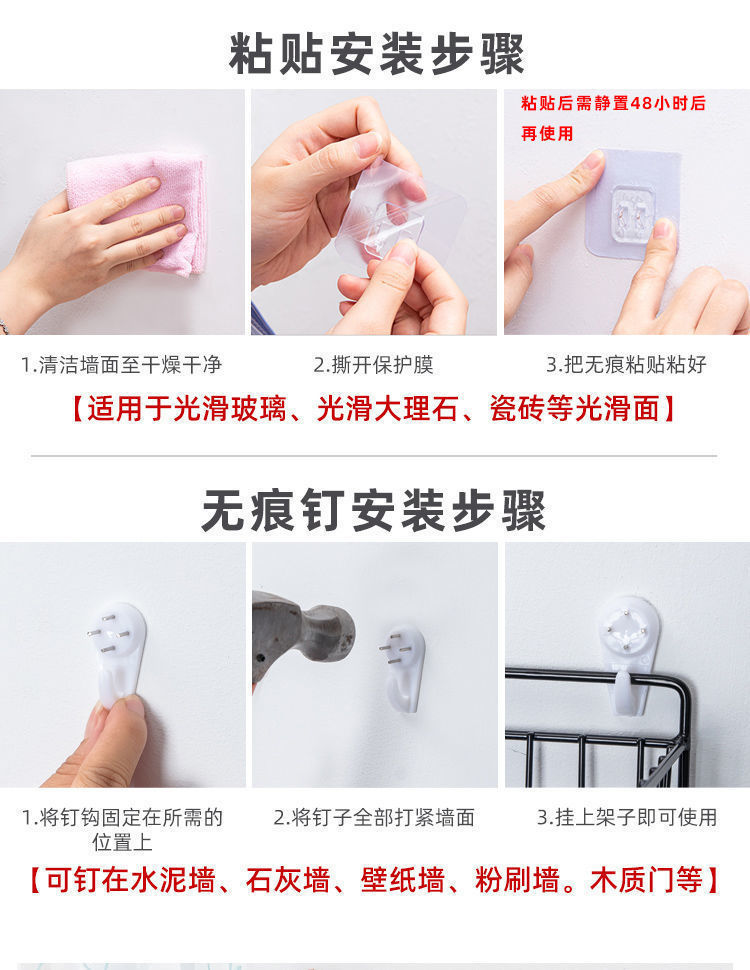 粘贴安装步骤

粘贴后需静置48小时后再使用

1.清洁墙面至干燥干净

2.撕开保护膜

3.把无痕粘贴粘好

【适用于光滑玻璃、光滑大理石、瓷砖等光滑面】

无痕钉安装步骤

1.将钉钩固定在所需的位置上

2.将钉子全部打紧墙面

3.挂上架子即可使用

【可钉在水泥墙、石灰墙、壁纸墙、粉刷墙。木质门等】