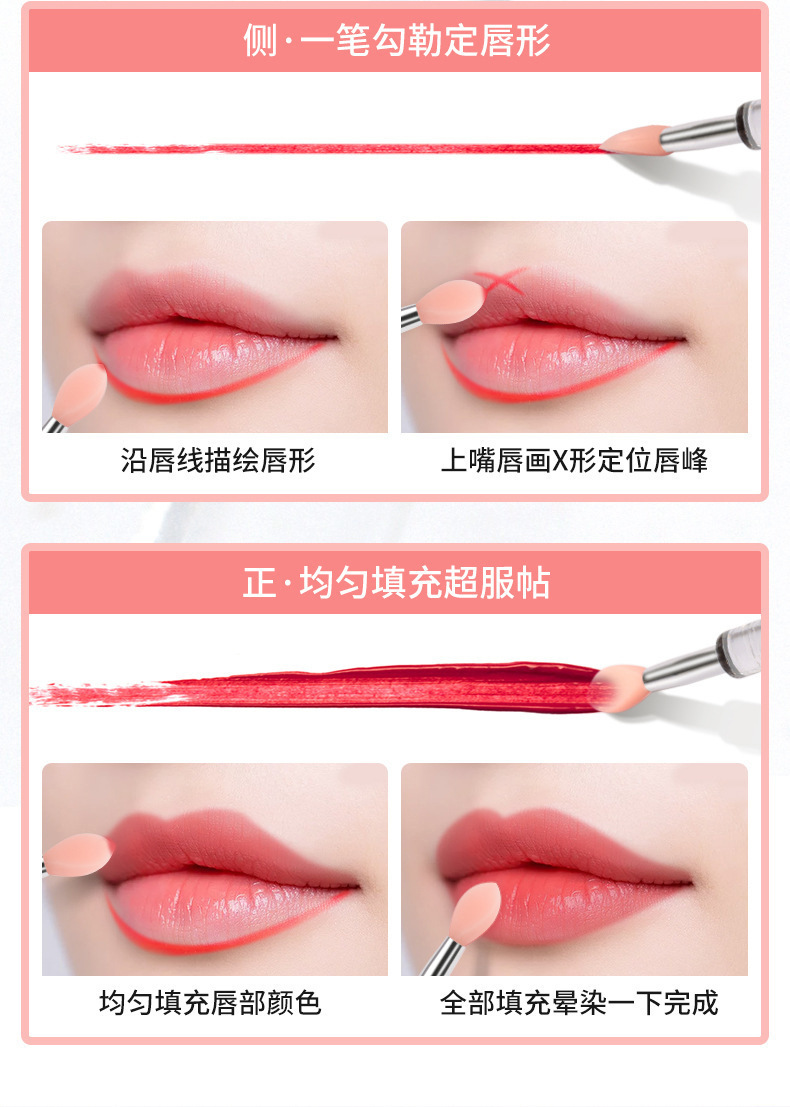 侧·一笔勾勒定唇形

沿唇线描绘唇形

上嘴唇画X形定位唇峰

正·均匀填充超服帖

均匀填充唇部颜色

全部填充晕染一下完成