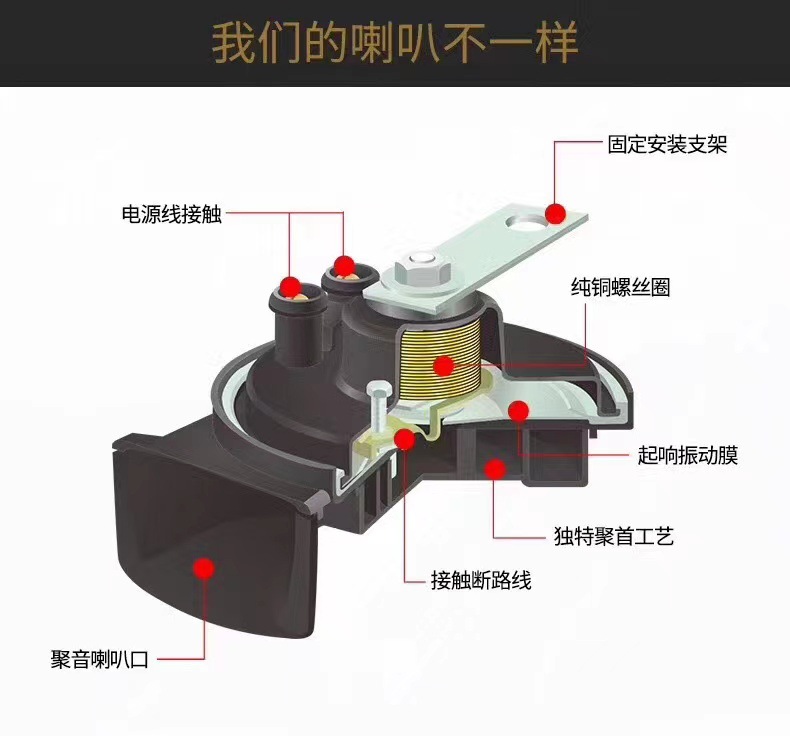 我们的喇叭不一样

固定安装支架

电源线接触

纯铜螺丝圈

起响振动膜

独特聚首工艺

接触断路线

聚音喇叭口