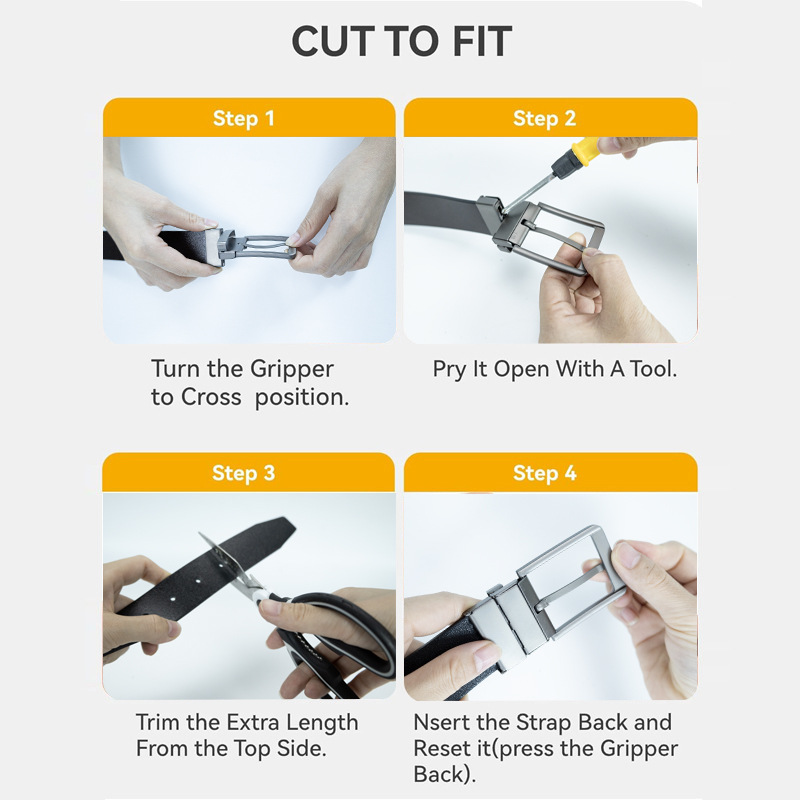 CUT TO FIT

Step 1

Turn the Gripper to Cross position.

Step 2

Pry It Open With A Tool.

Step 3

Trim the Extra Length From the Top Side.

Step 4

Nsert the Strap Back and Reset it(press the Gripper Back).