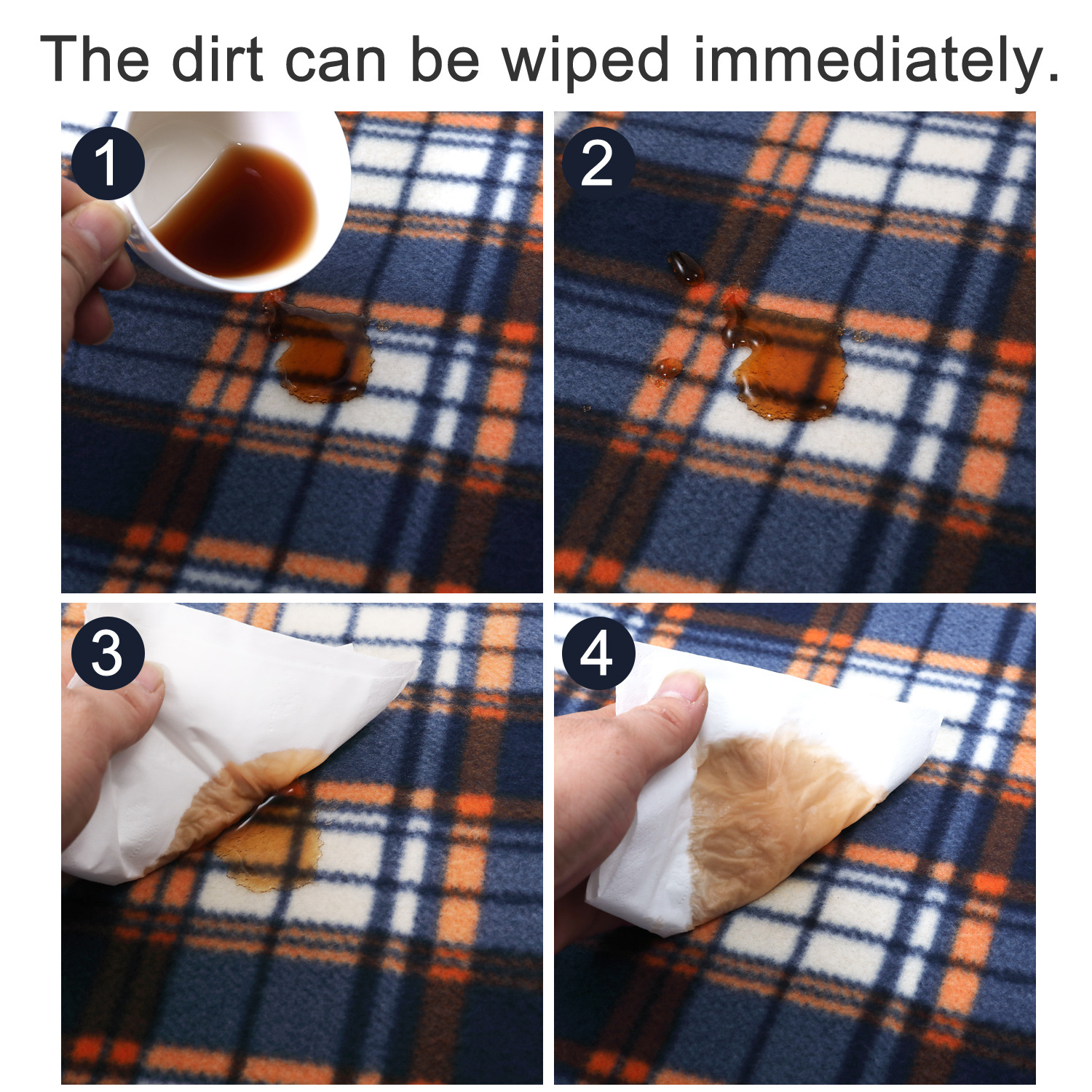 The dirt can be wiped immediately.

1

2

3

4