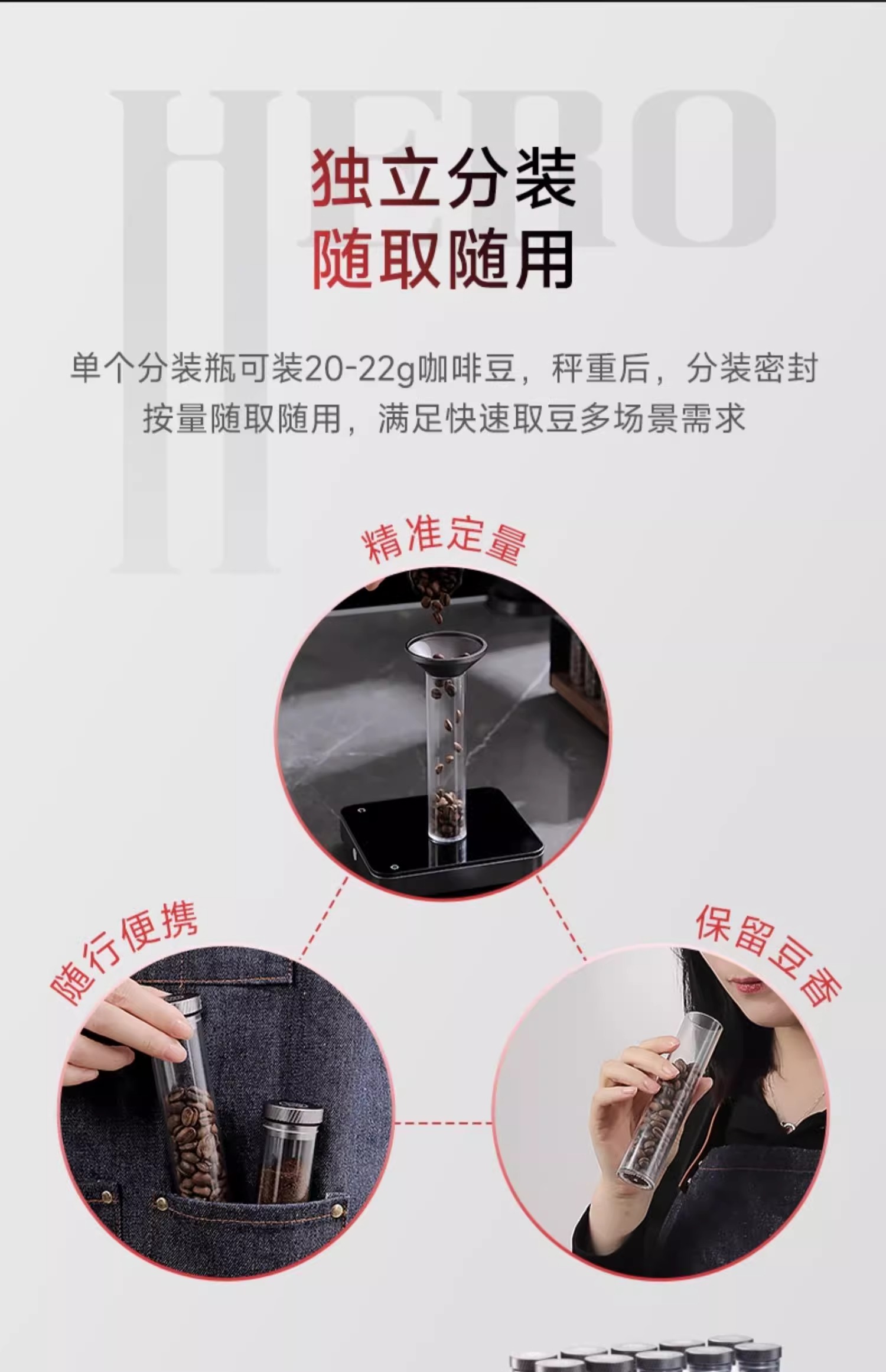 HERO

独立分装
随取随用

单个分装瓶可装20-22g咖啡豆，秤重后，分装密封
按量随取随用，满足快速取豆多场景需求

精准定量

随行便携

保留豆香