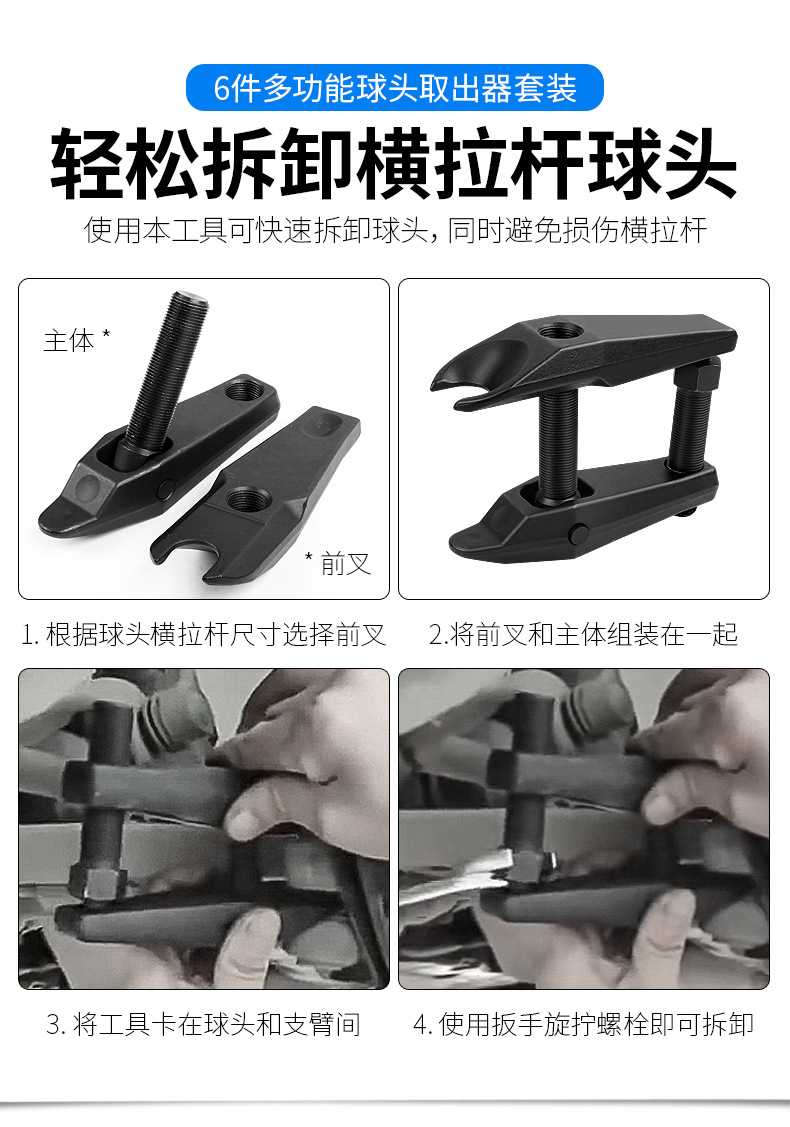 6件多功能球头取出器套装

轻松拆卸横拉杆球头

使用本工具可快速拆卸球头，同时避免损伤横拉杆

主体 *

* 前叉

1. 根据球头横拉杆尺寸选择前叉

2.将前叉和主体组装在一起

3. 将工具卡在球头和支臂间

4. 使用扳手旋拧螺栓即可拆卸