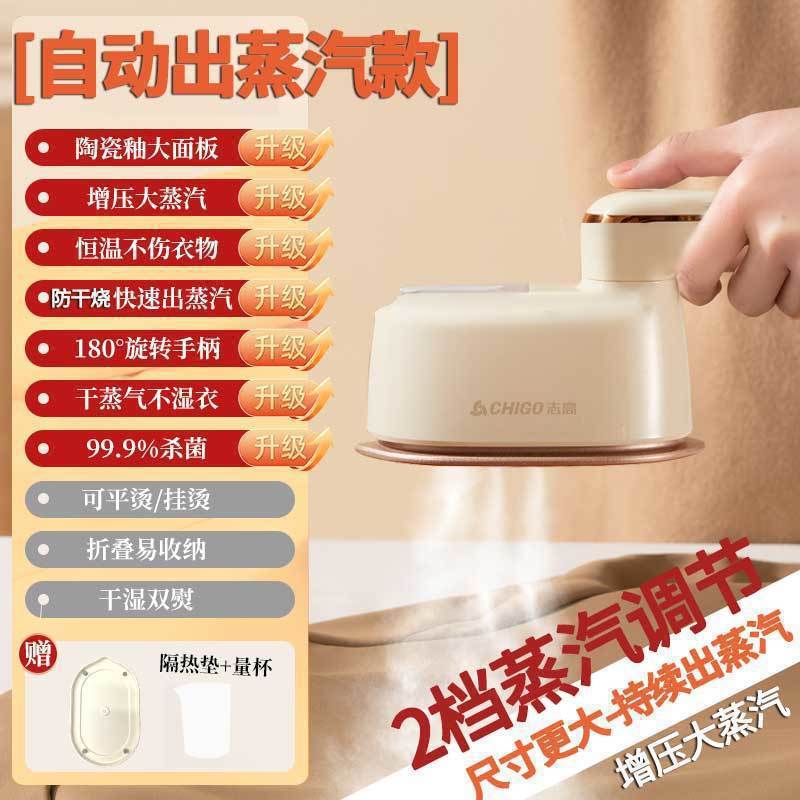 [自动出蒸汽款]

陶瓷釉大面板 升级

增压大蒸汽 升级

恒温不伤衣物 升级

防干烧 快速出蒸汽 升级

180°旋转手柄 升级

干蒸气不湿衣 升级

99.9%杀菌 升级

可平烫/挂烫

折叠易收纳

干湿双熨

赠

隔热垫+量杯

CHIGO 志高

2档蒸汽调节

尺寸更大-持续出蒸汽

增压大蒸汽