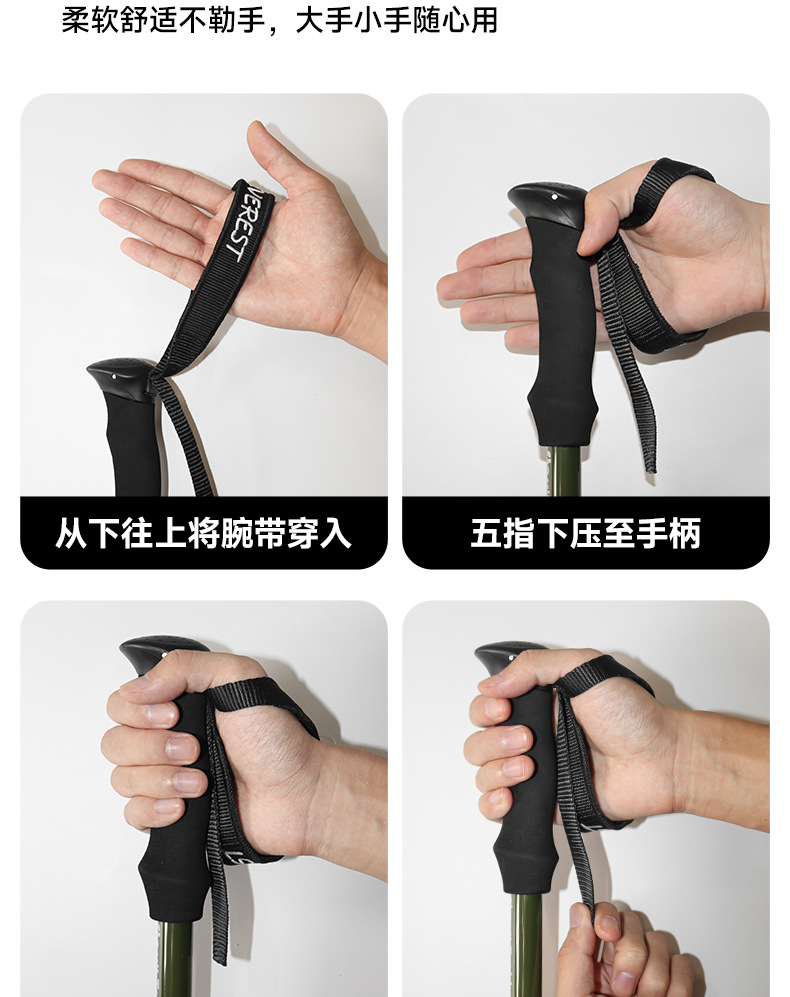 柔软舒适不勒手，大手小手随心用

VEREST

从下往上将腕带穿入

五指下压至手柄