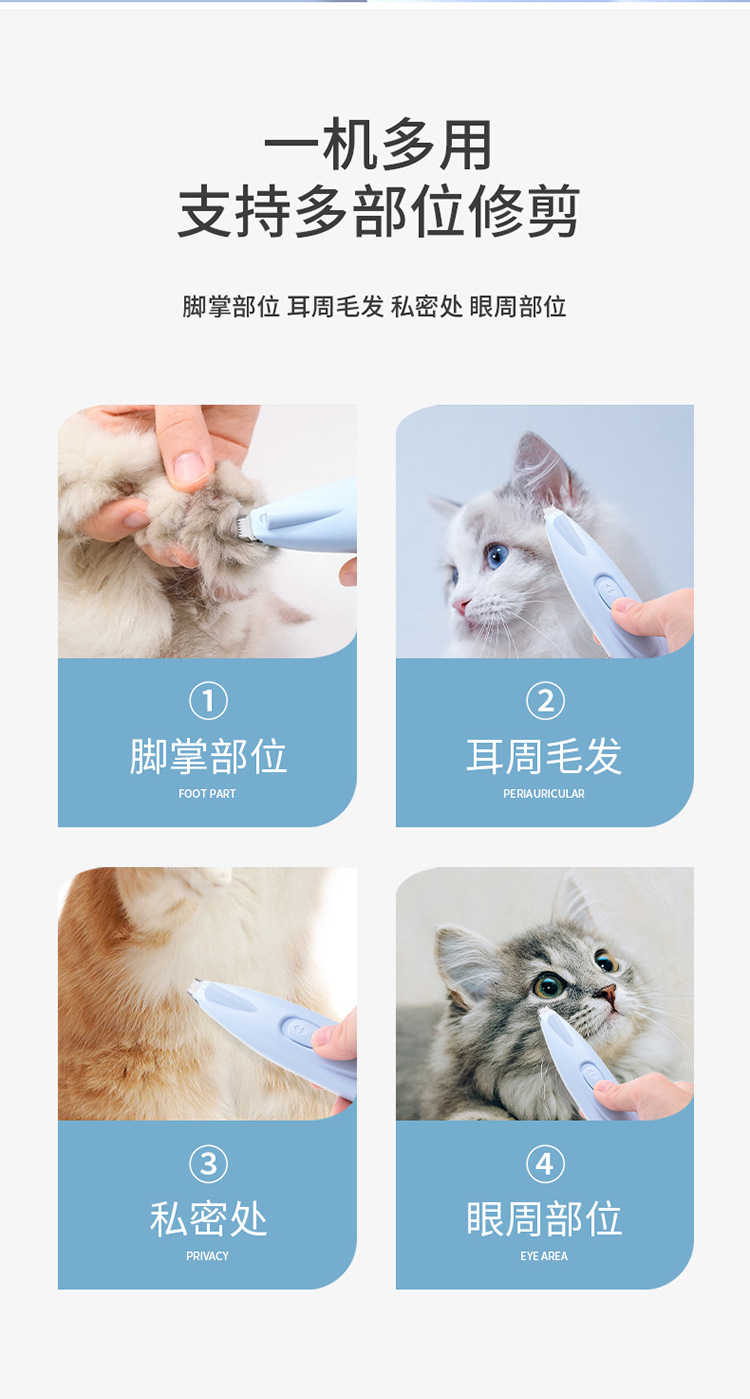 一机多用
支持多部位修剪

脚掌部位 耳周毛发 私密处 眼周部位

①
脚掌部位
FOOT PART

②
耳周毛发
PERIAURICULAR

③
私密处
PRIVACY

④
眼周部位
EYE AREA