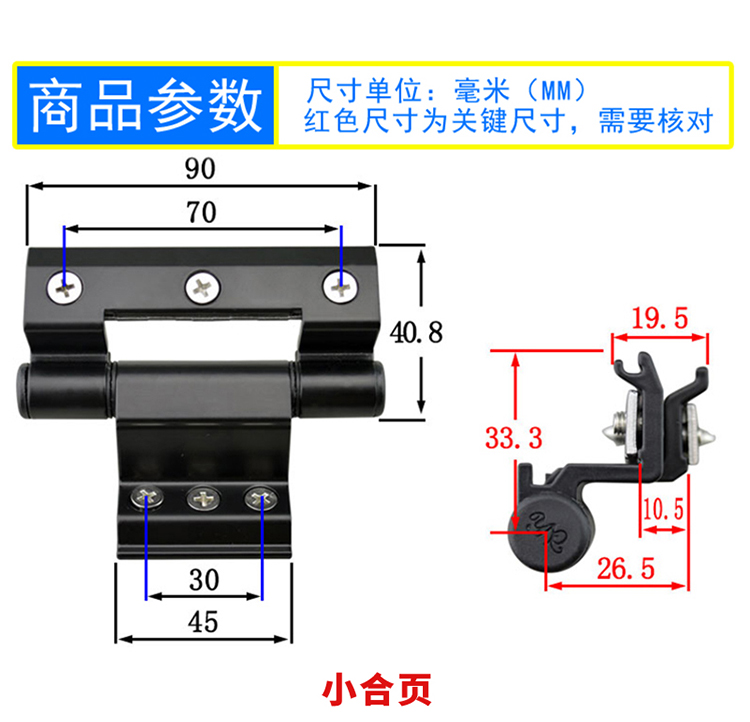 商品参数

尺寸单位：毫米（MM）
红色尺寸为关键尺寸，需要核对

90

70

40.8

30

45

19.5

33.3

10.5

26.5

小合页