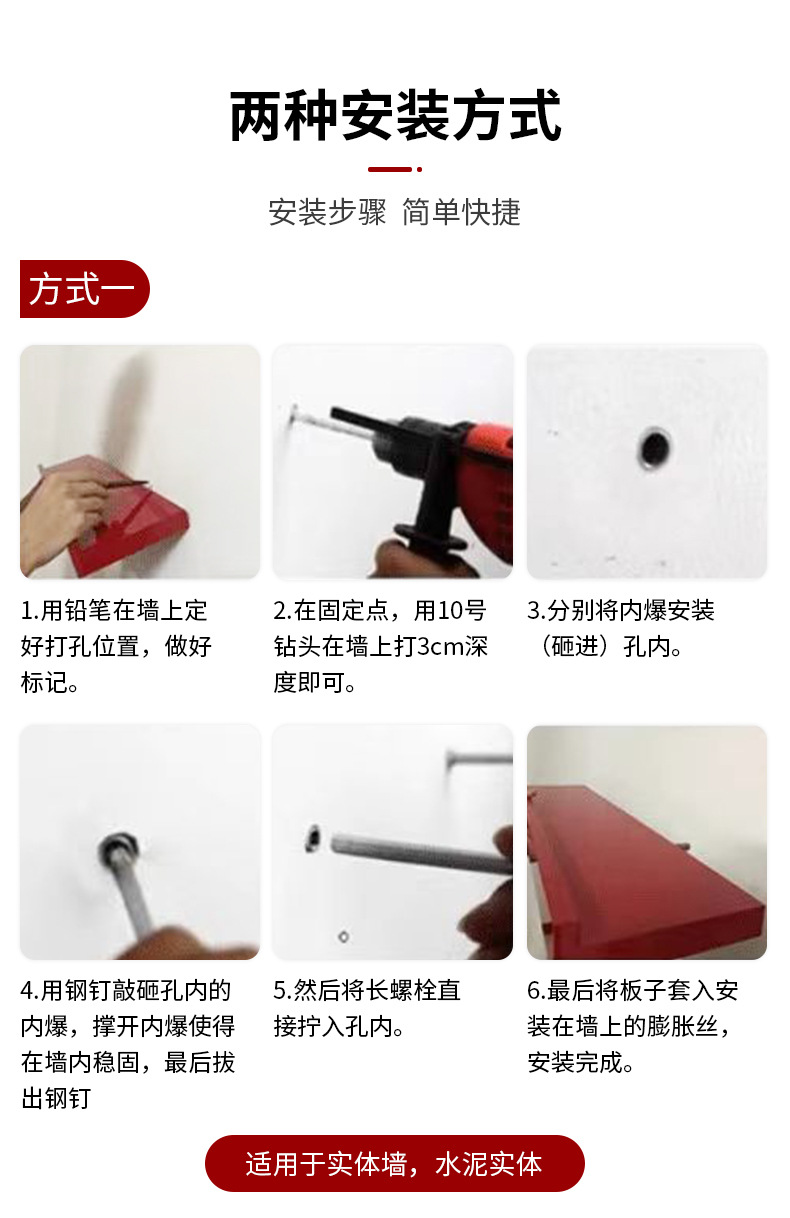 两种安装方式

安装步骤 简单快捷

方式一

1.用铅笔在墙上定好打孔位置，做好标记。

2.在固定点，用10号钻头在墙上打3cm深度即可。

3.分别将内爆安装（砸进）孔内。

4.用钢钉敲砸孔内的内爆，撑开内爆使得在墙内稳固，最后拔出钢钉

5.然后将长螺栓直接拧入孔内。

6.最后将板子套入安装在墙上的膨胀丝，安装完成。

适用于实体墙，水泥实体