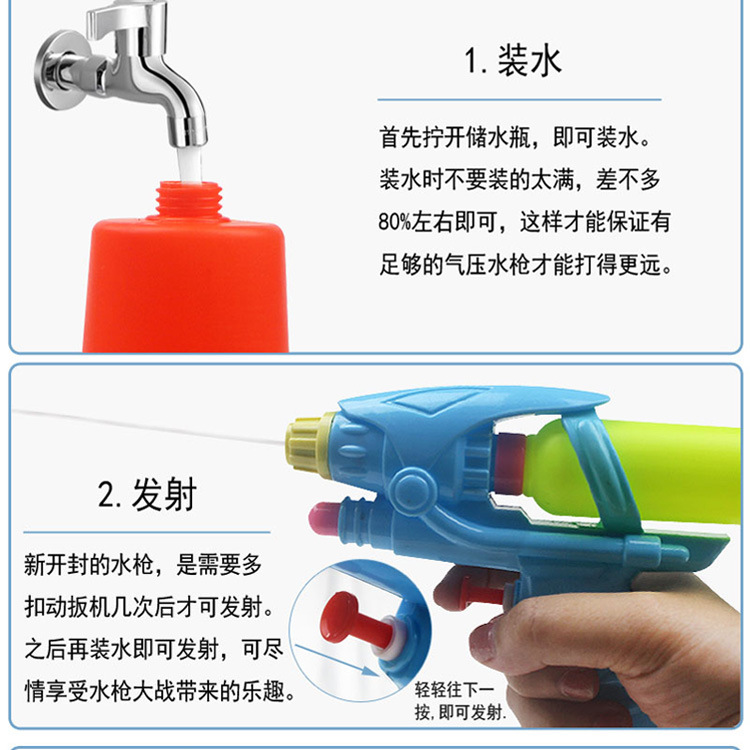 1. 装水

首先拧开储水瓶，即可装水。装水时不要装的太满，差不多80%左右即可，这样才能保证有足够的气压水枪才能打得更远。

2. 发射

新开封的水枪，是需要多扣动扳机几次后才可发射。之后再装水即可发射，可尽情享受水枪大战带来的乐趣。

轻轻往下一按，即可发射.