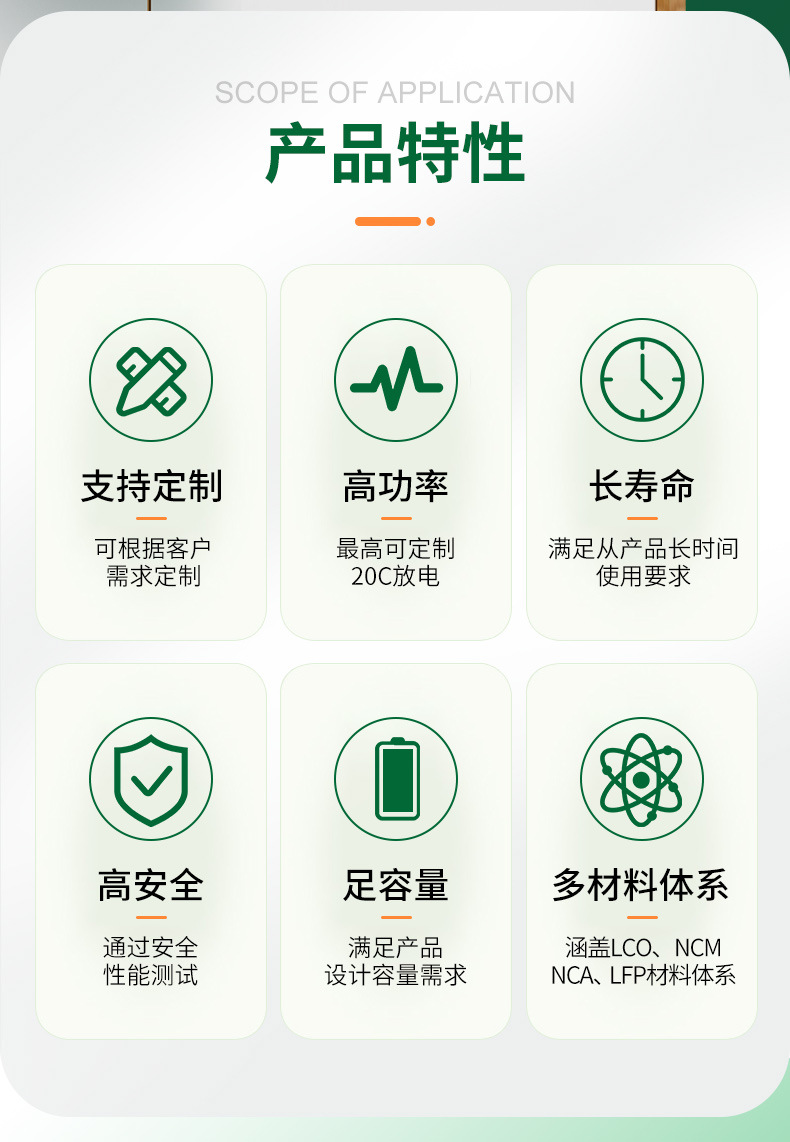 SCOPE OF APPLICATION

产品特性

支持定制

可根据客户
需求定制

高功率

最高可定制
20C放电

长寿命

满足从产品长时间
使用要求

高安全

通过安全
性能测试

足容量

满足产品
设计容量需求

多材料体系

涵盖LCO、NCM
NCA、LFP材料体系