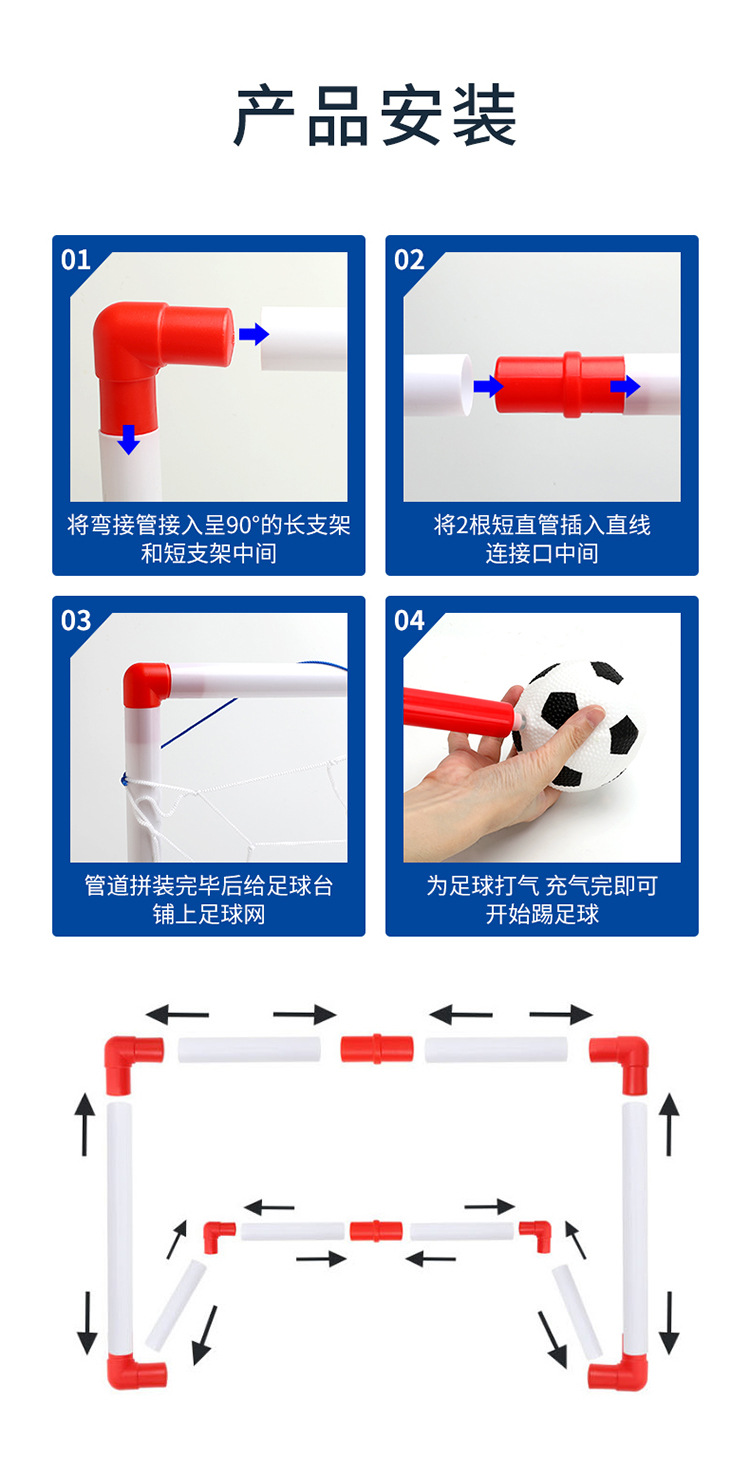 产品安装

01

将弯接管接入呈90°的长支架和短支架中间

02

将2根短直管插入直线连接口中间

03

管道拼装完毕后给足球台铺上足球网

04

为足球打气 充气完即可开始踢足球