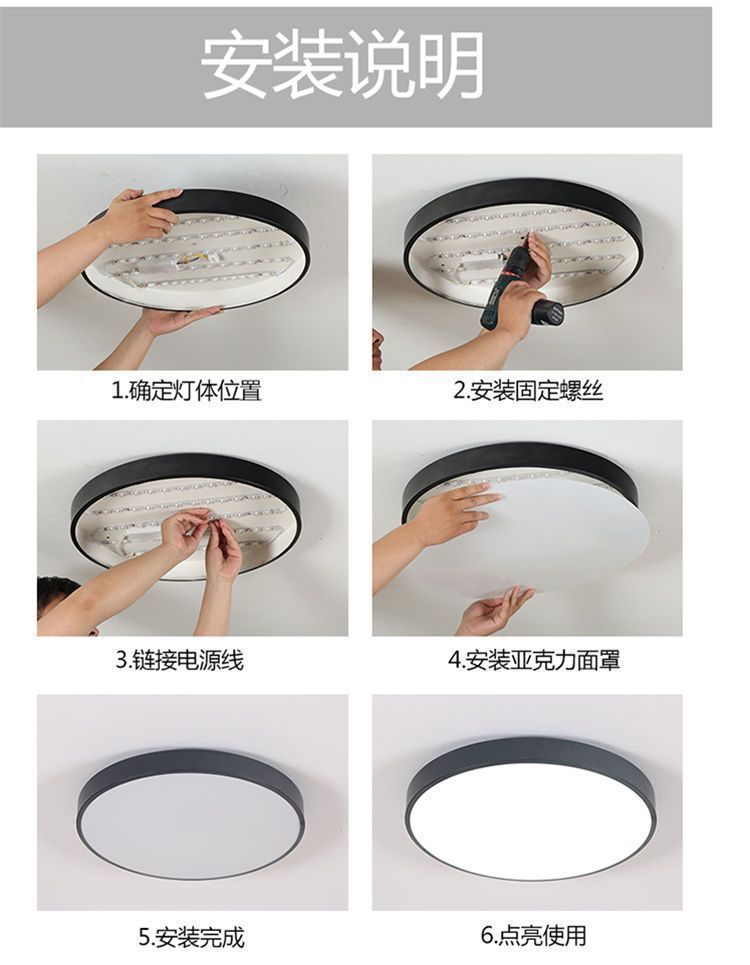 安装说明

1.确定灯体位置

2.安装固定螺丝

3.链接电源线

4.安装亚克力面罩

5.安装完成

6.点亮使用