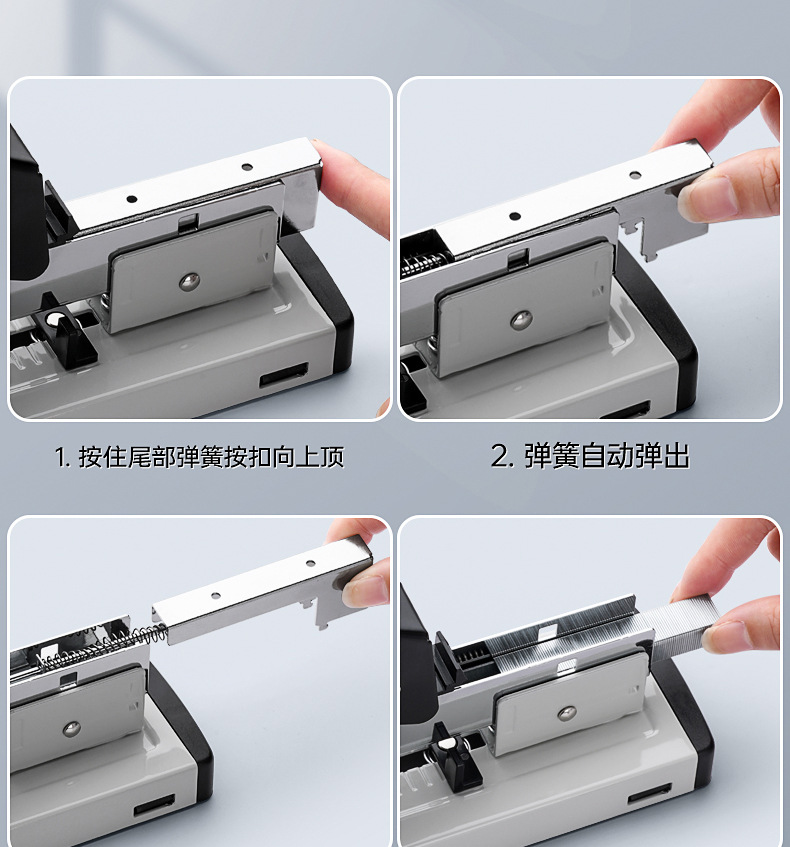 1. 按住尾部弹簧按扣向上顶

2. 弹簧自动弹出