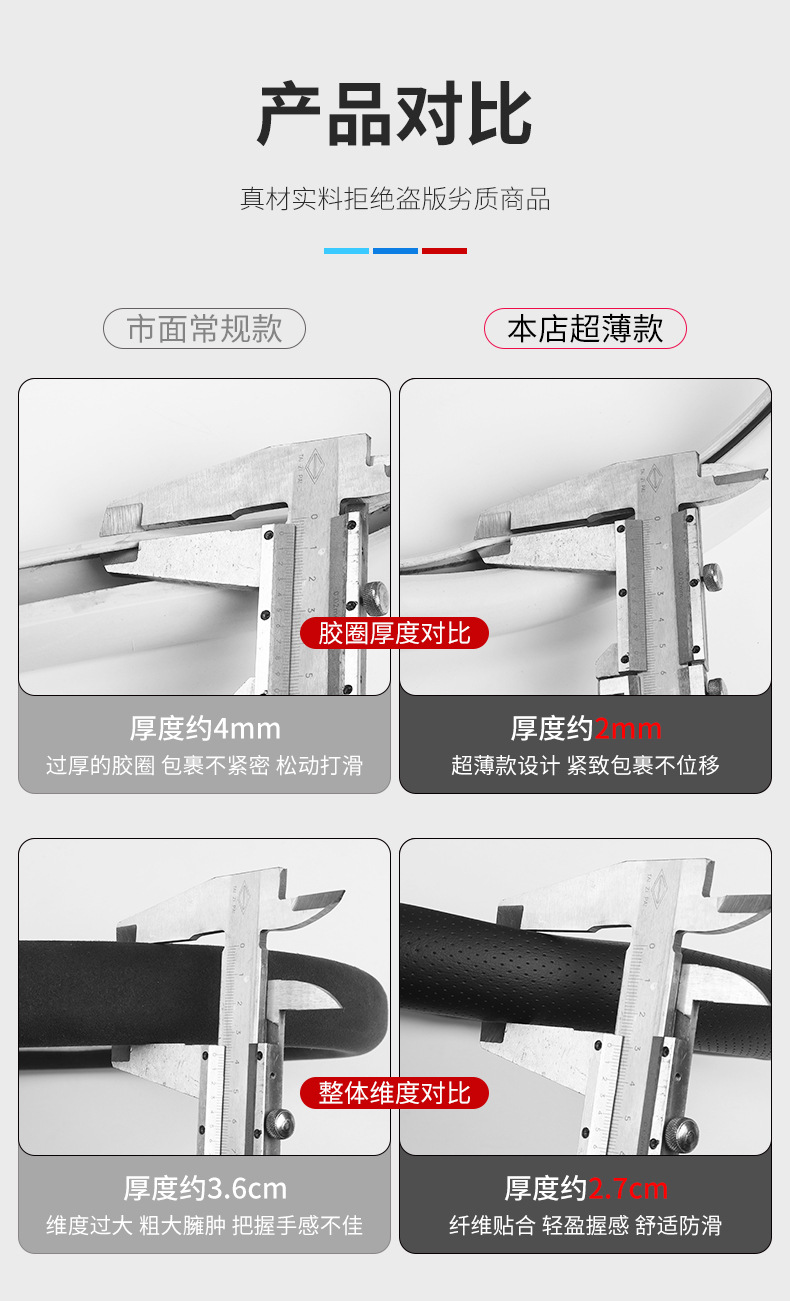 产品对比

真材实料拒绝盗版劣质商品

市面常规款

本店超薄款

胶圈厚度对比

厚度约4mm
过厚的胶圈 包裹不紧密 松动打滑

厚度约2mm
超薄款设计 紧致包裹不位移

整体维度对比

厚度约3.6cm
维度过大 粗大臃肿 把握手感不佳

厚度约2.7cm
纤维贴合 轻盈握感 舒适防滑