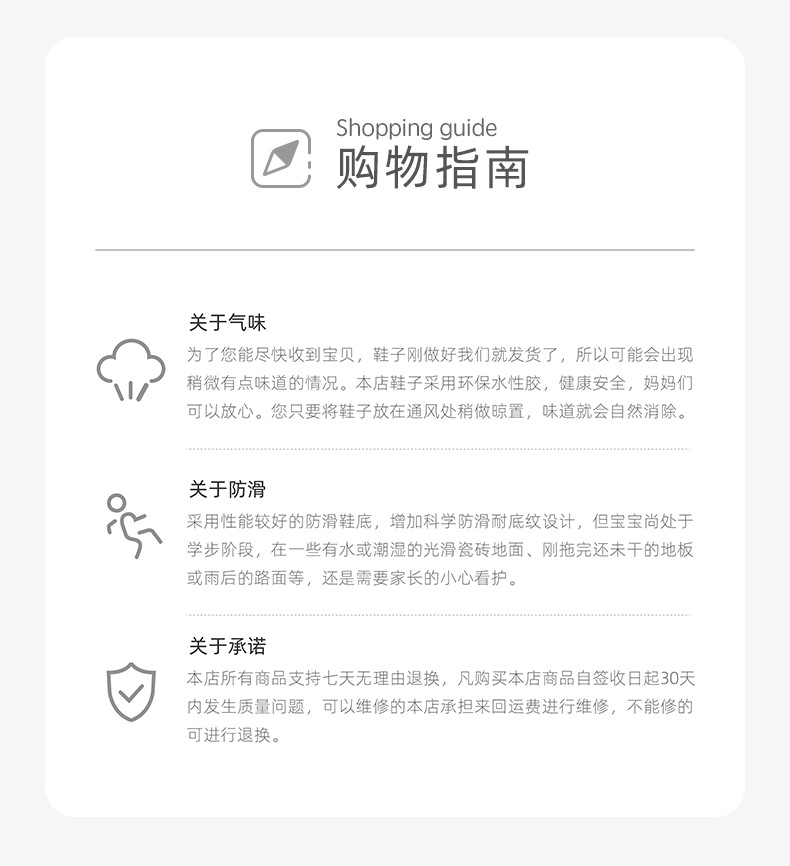 Shopping guide
购物指南

关于气味

为了您能尽快收到宝贝，鞋子刚做好我们就发货了，所以可能会出现稍微有点味道的情况。本店鞋子采用环保水性胶，健康安全，妈妈们可以放心。您只要将鞋子放在通风处稍做晾置，味道就会自然消除。

关于防滑

采用性能较好的防滑鞋底，增加科学防滑耐底纹设计，但宝宝尚处于学步阶段，在一些有水或潮湿的光滑瓷砖地面、刚拖完还未干的地板或雨后的路面等，还是需要家长的小心看护。

关于承诺

本店所有商品支持七天无理由退换，凡购买本店商品自签收日起30天内发生质量问题，可以维修的本店承担来回运费进行维修，不能修的可进行退换。