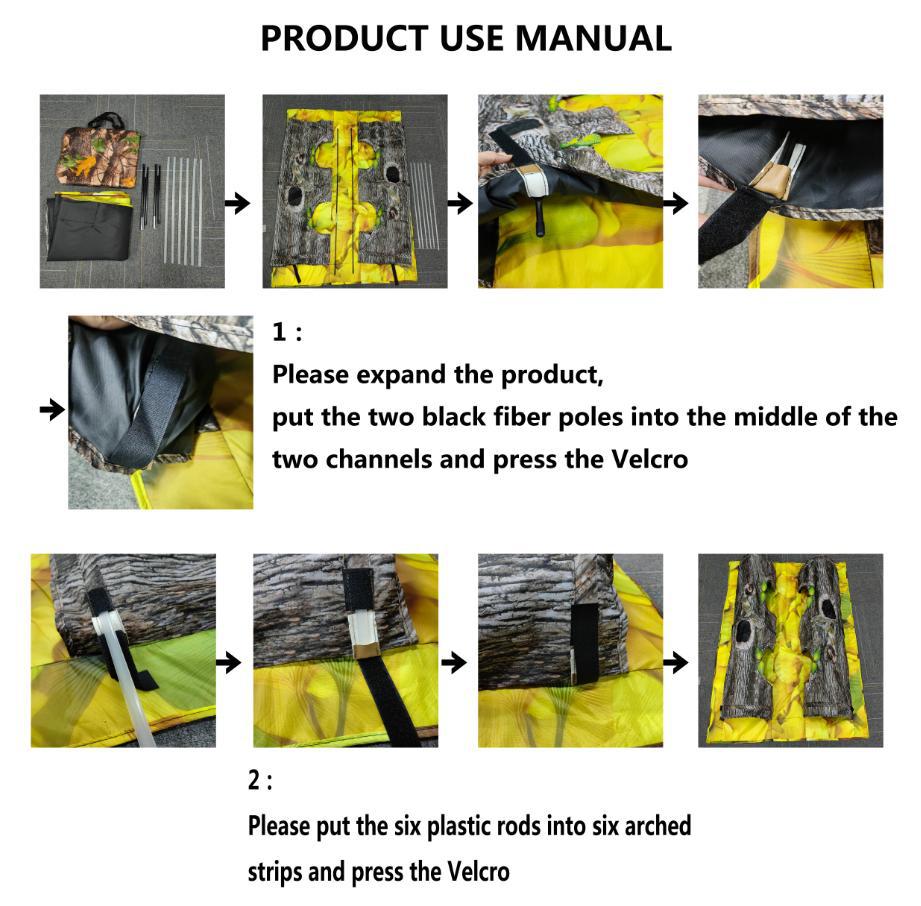 PRODUCT USE MANUAL

1 :
Please expand the product,
put the two black fiber poles into the middle of the two channels and press the Velcro

2 :
Please put the six plastic rods into six arched strips and press the Velcro