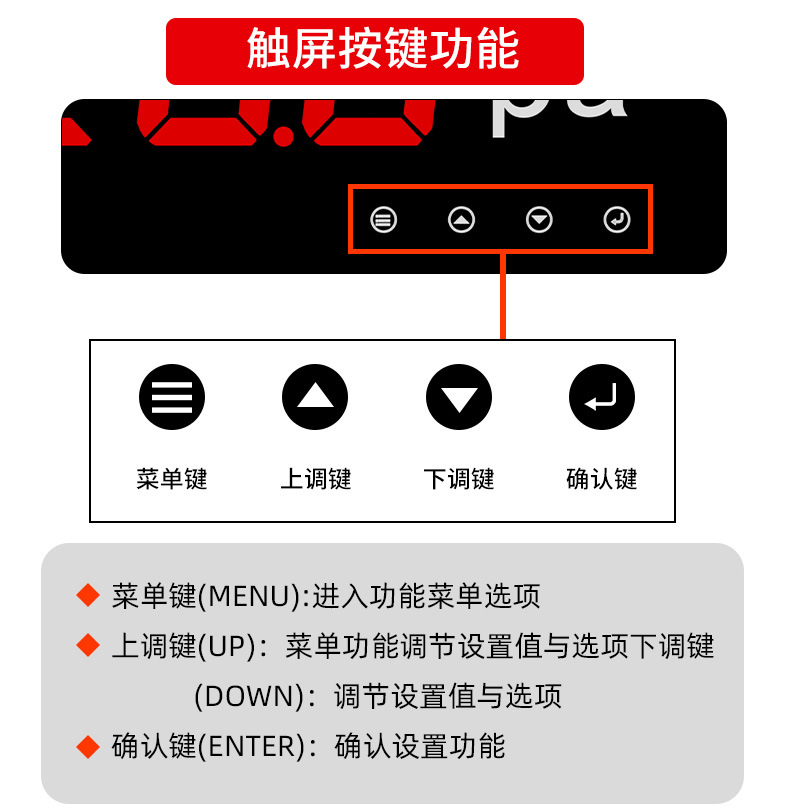 触屏按键功能

pa

菜单键 上调键 下调键 确认键

◆ 菜单键(MENU):进入功能菜单选项
◆ 上调键(UP)：菜单功能调节设置值与选项下调键(DOWN)：调节设置值与选项
◆ 确认键(ENTER)：确认设置功能