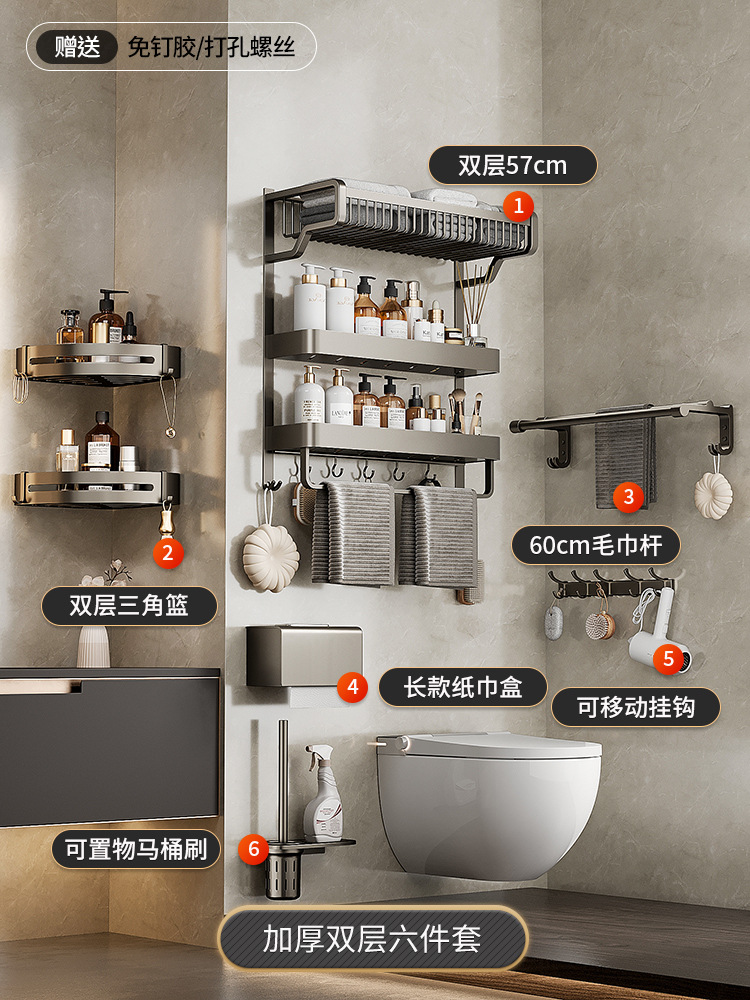 赠送 免钉胶/打孔螺丝

双层57cm

1

2

双层三角篮

3

60cm毛巾杆

4

长款纸巾盒

5

可移动挂钩

6

可置物马桶刷

加厚双层六件套