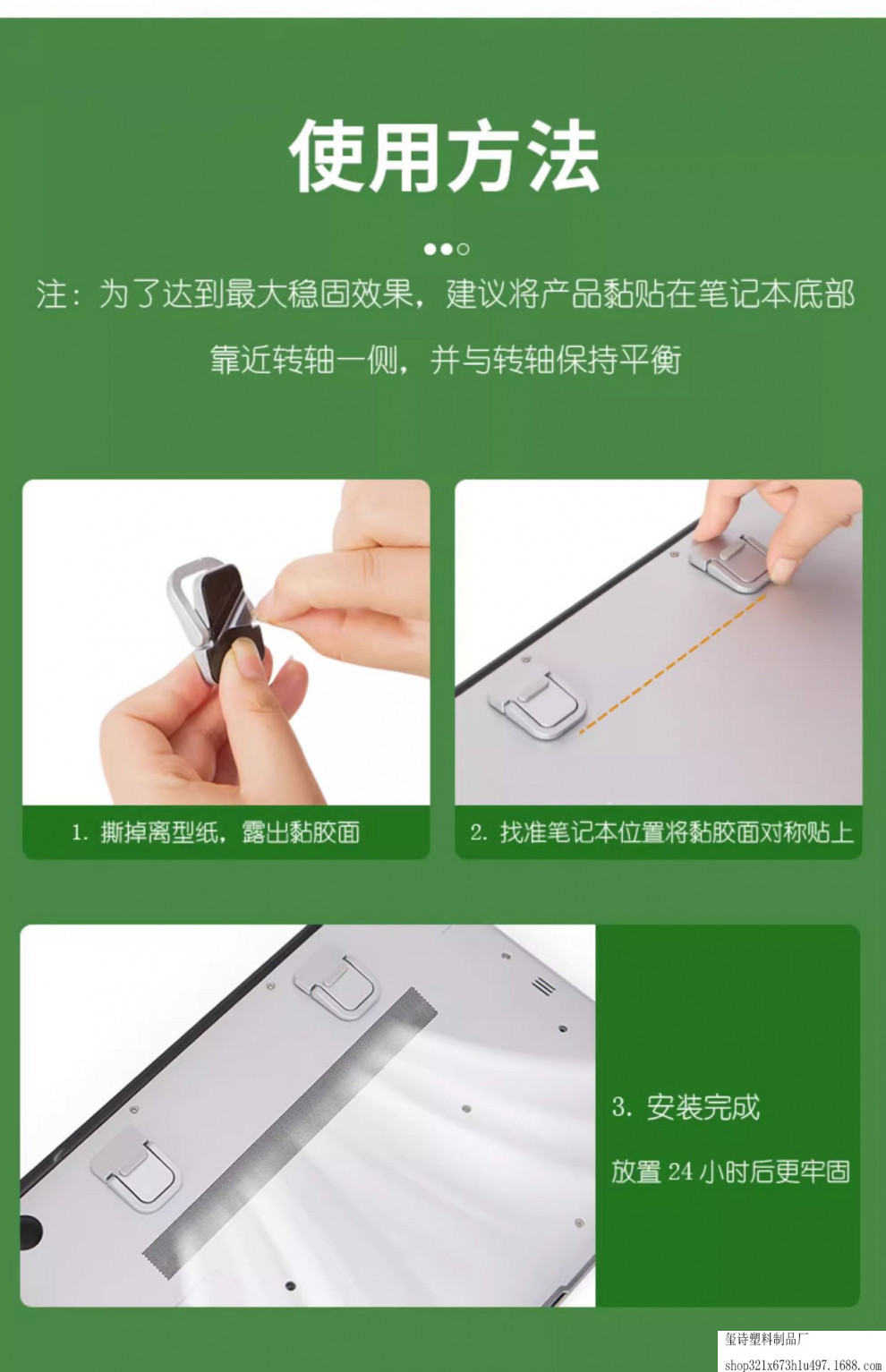 使用方法

注：为了达到最大稳固效果，建议将产品黏贴在笔记本底部靠近转轴一侧，并与转轴保持平衡

1. 撕掉离型纸，露出黏胶面

2. 找准笔记本位置将黏胶面对称贴上

3. 安装完成

放置 24 小时后更牢固

玺诗塑料制品厂
shop321x673h1u497.1688.com