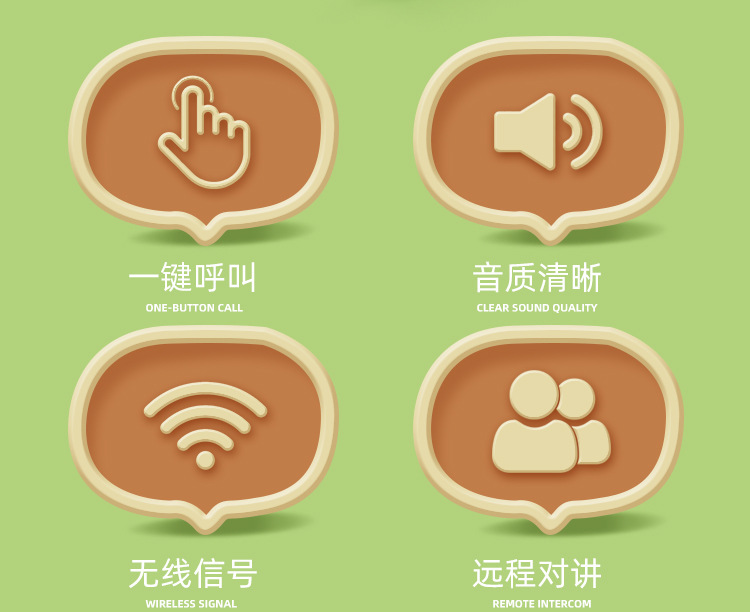 一键呼叫
ONE-BUTTON CALL

音质清晰
CLEAR SOUND QUALITY

无线信号
WIRELESS SIGNAL

远程对讲
REMOTE INTERCOM