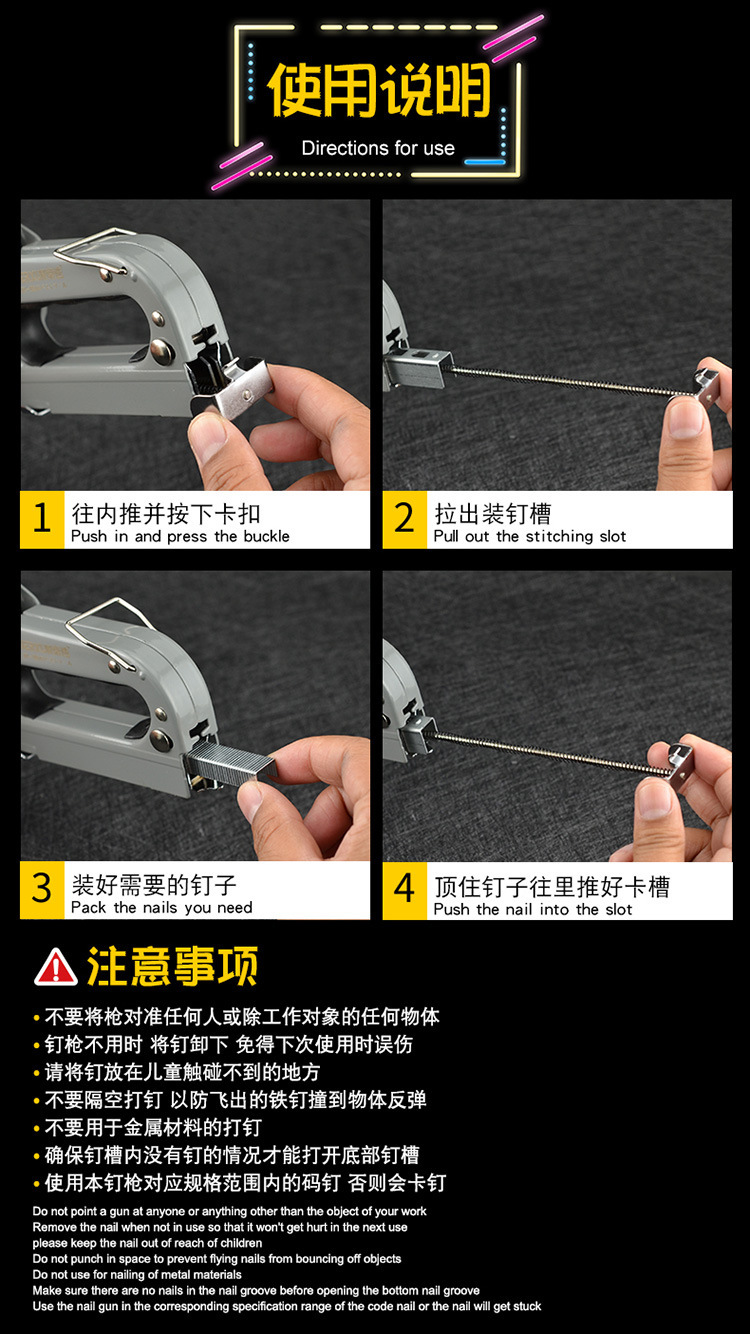 使用说明
Directions for use

1 往内推并按下卡扣
Push in and press the buckle

2 拉出装钉槽
Pull out the stitching slot

3 装好需要的钉子
Pack the nails you need

4 顶住钉子往里推好卡槽
Push the nail into the slot

注意事项

• 不要将枪对准任何人或除工作对象的任何物体
• 钉枪不用时 将钉卸下 免得下次使用时误伤
• 请将钉放在儿童触碰不到的地方
• 不要隔空打钉 以防飞出的铁钉撞到物体反弹
• 不要用于金属材料的打钉
• 确保钉槽内没有钉的情况才能打开底部钉槽
• 使用本钉枪对应规格范围内的码钉 否则会卡钉

Do not point a gun at anyone or anything other than the object of your work
Remove the nail when not in use so that it won't get hurt in the next use
please keep the nail out of reach of children
Do not punch in space to prevent flying nails from bouncing off objects
Do not use for nailing of metal materials
Make sure there are no nails in the nail groove before opening the bottom nail groove
Use the nail gun in the corresponding specification range of the code nail or the nail will get stuck