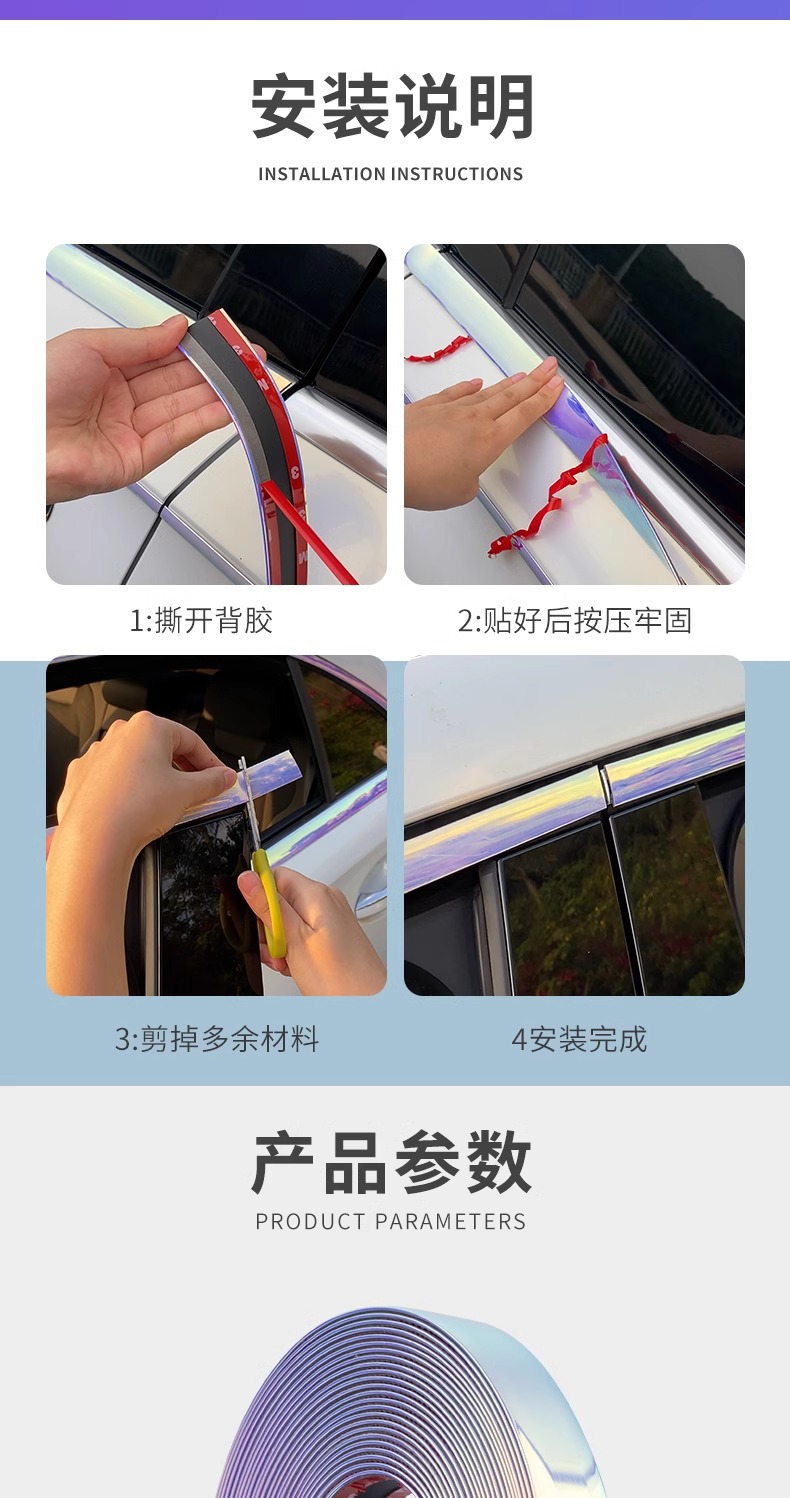 安装说明

INSTALLATION INSTRUCTIONS

1:撕开背胶

2:贴好后按压牢固

3:剪掉多余材料

4安装完成

产品参数

PRODUCT PARAMETERS