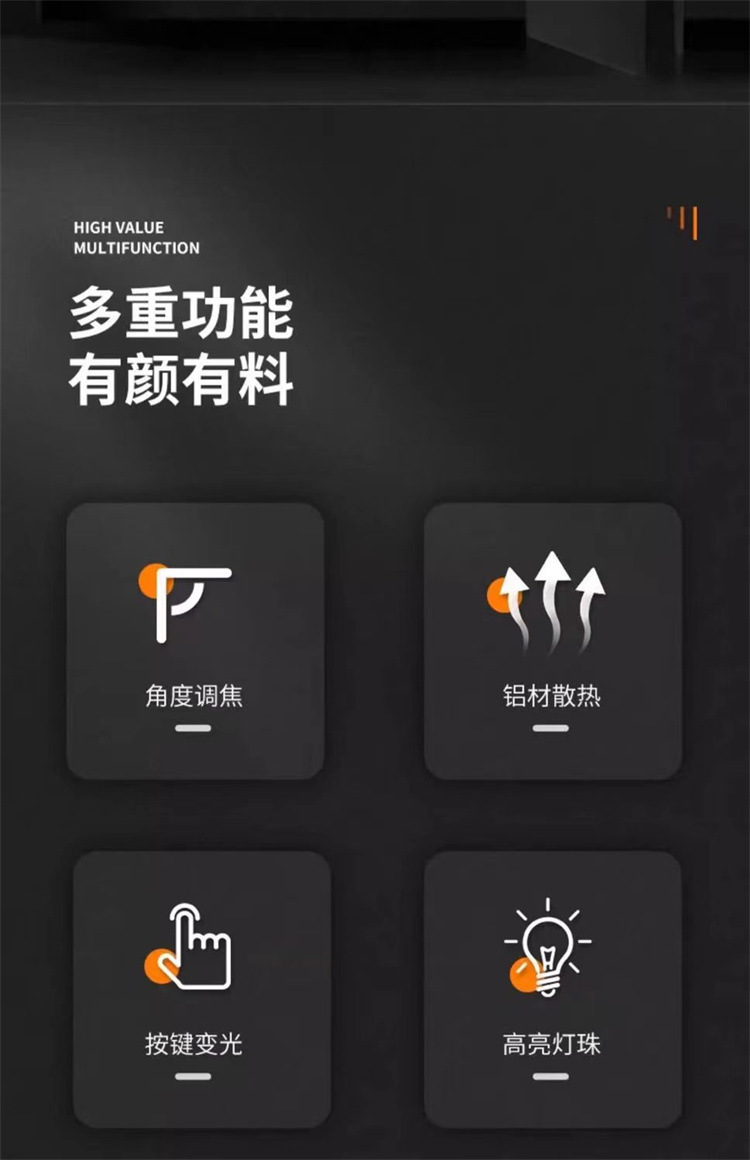 HIGH VALUE
MULTIFUNCTION

多重功能
有颜有料

角度调焦

铝材散热

按键变光

高亮灯珠