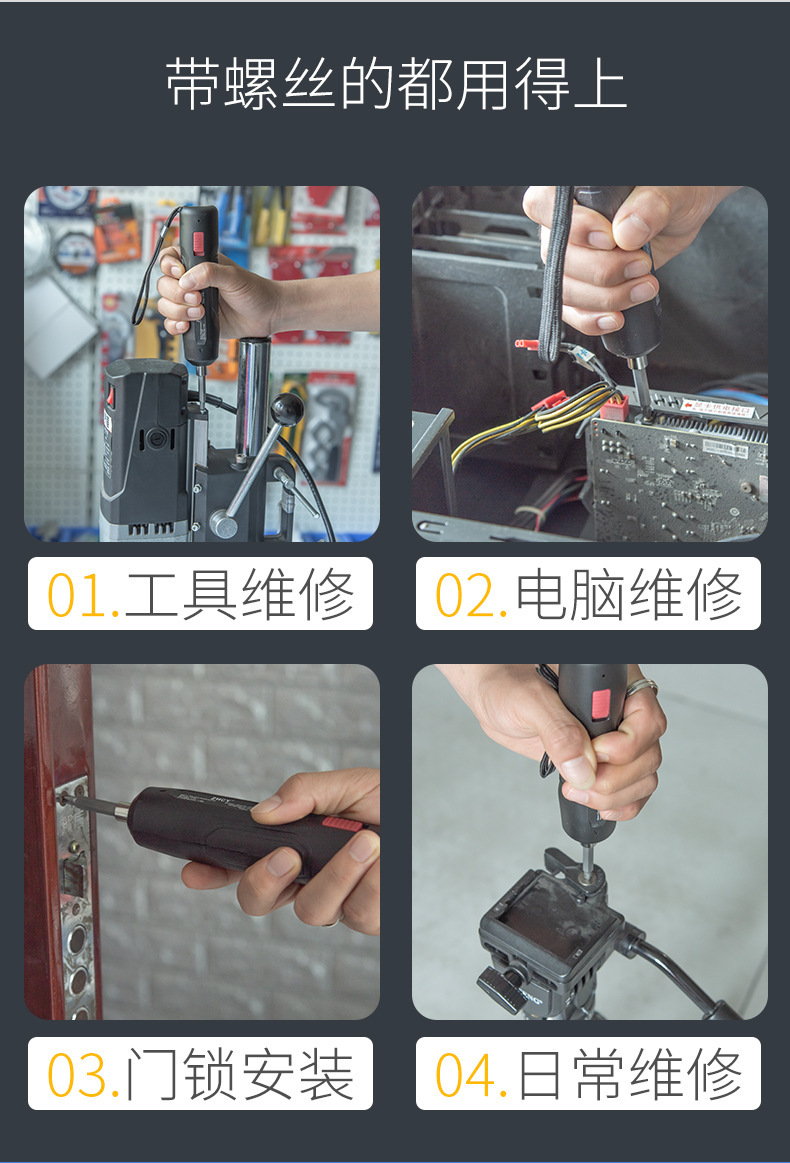 带螺丝的都用得上

01.工具维修

02.电脑维修

03.门锁安装

04.日常维修