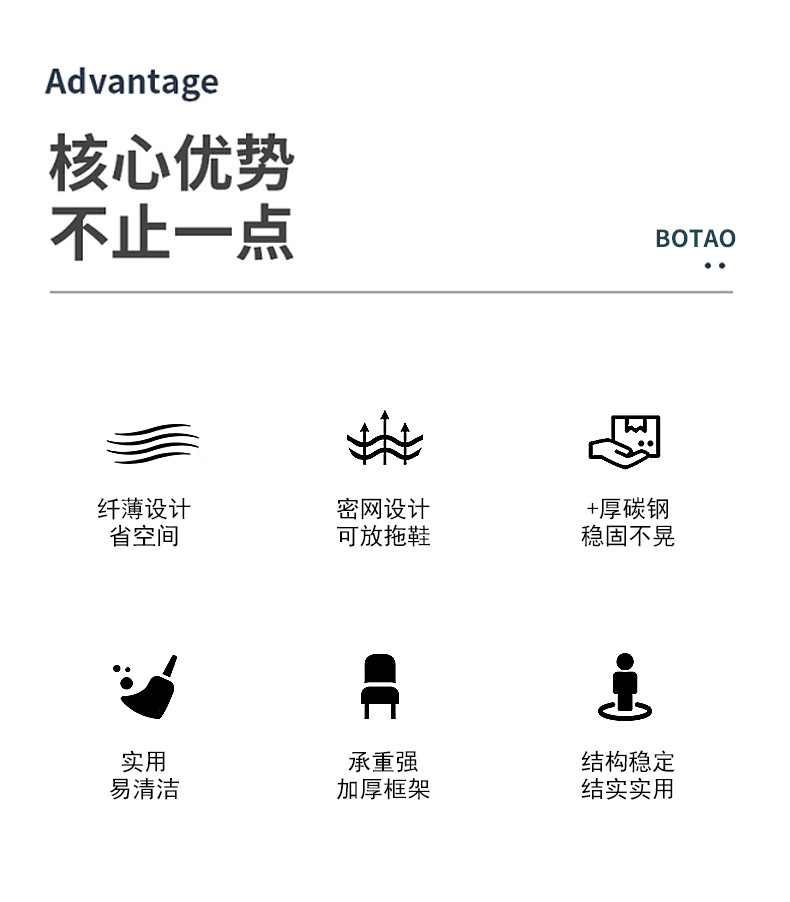 Advantage

核心优势
不止一点

BOTAO

纤薄设计
省空间

密网设计
可放拖鞋

+厚碳钢
稳固不晃

实用
易清洁

承重强
加厚框架

结构稳定
结实实用