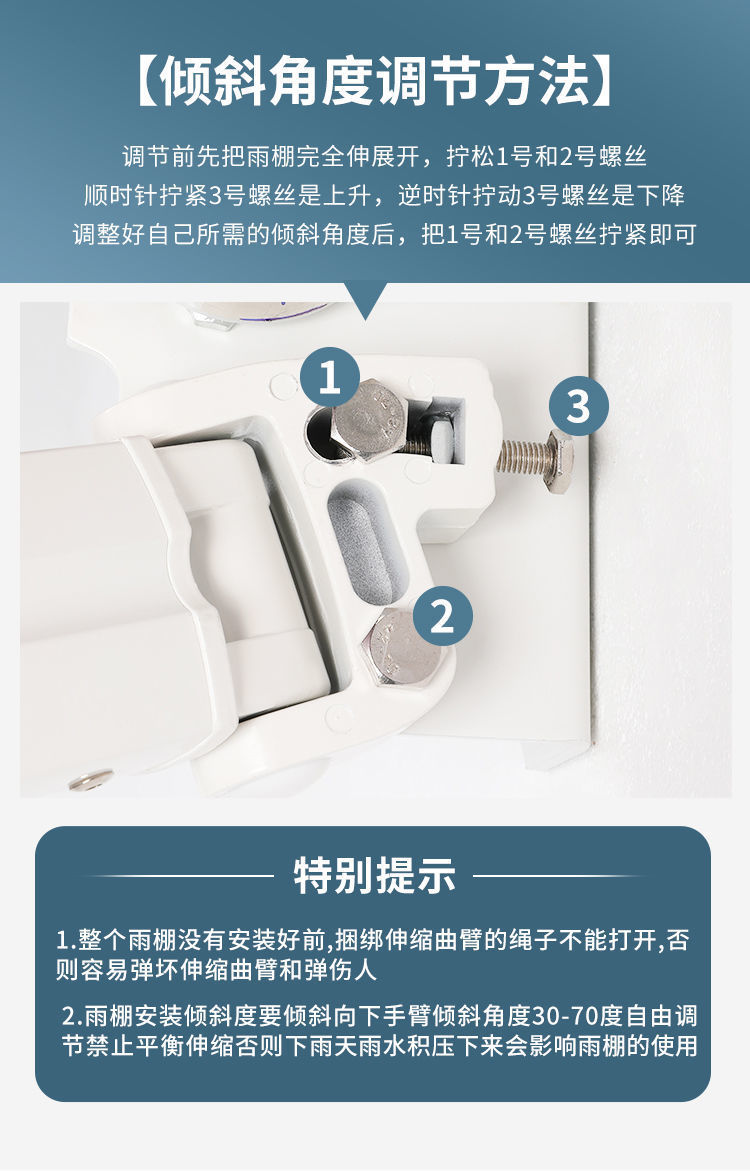 【倾斜角度调节方法】

调节前先把雨棚完全伸展开，拧松1号和2号螺丝
顺时针拧紧3号螺丝是上升，逆时针拧动3号螺丝是下降
调整好自己所需的倾斜角度后，把1号和2号螺丝拧紧即可

1

3

2

特别提示

1.整个雨棚没有安装好前,捆绑伸缩曲臂的绳子不能打开,否则容易弹坏伸缩曲臂和弹伤人

2.雨棚安装倾斜度要倾斜向下手臂倾斜角度30-70度自由调节禁止平衡伸缩否则下雨天雨水积压下来会影响雨棚的使用