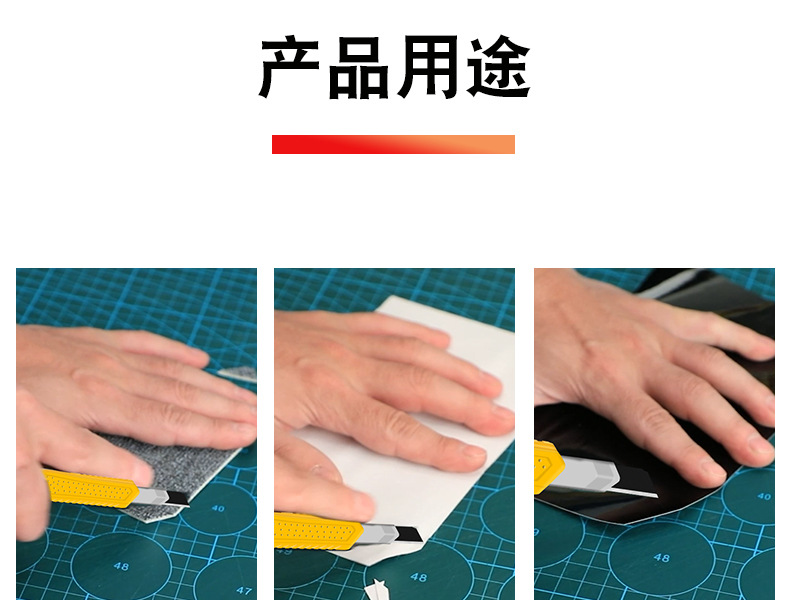 产品用途

40
48
47
48
40
48