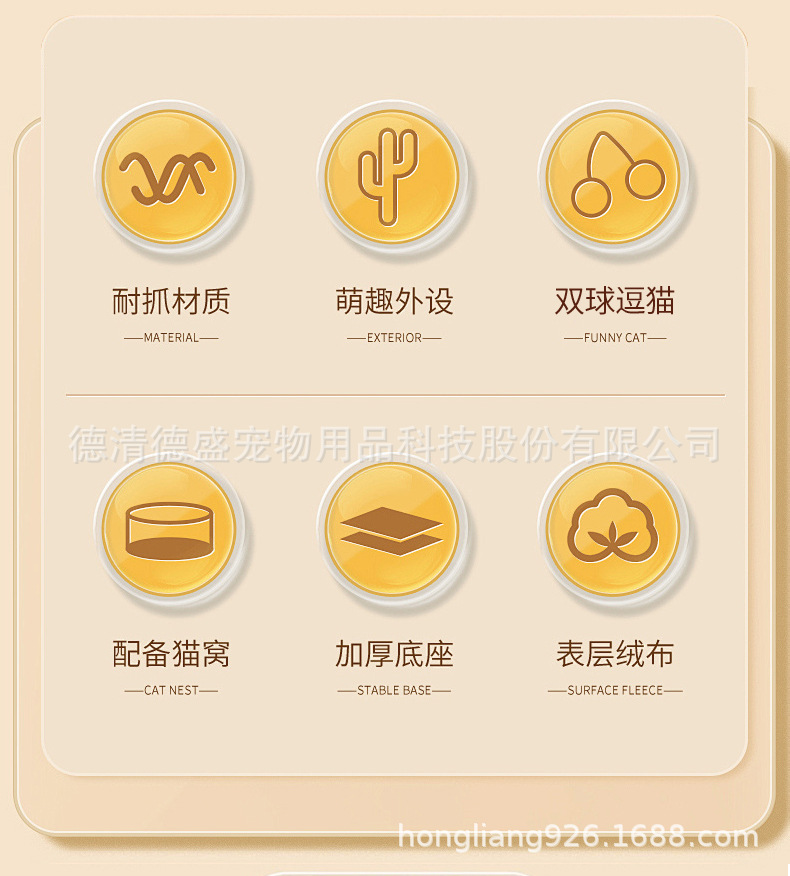 耐抓材质
—MATERIAL—

萌趣外设
—EXTERIOR—

双球逗猫
—FUNNY CAT—

配备猫窝
—CAT NEST—

加厚底座
—STABLE BASE—

表层绒布
—SURFACE FLEECE—

德清德盛宠物用品科技股份有限公司

hongliang926.1688.com