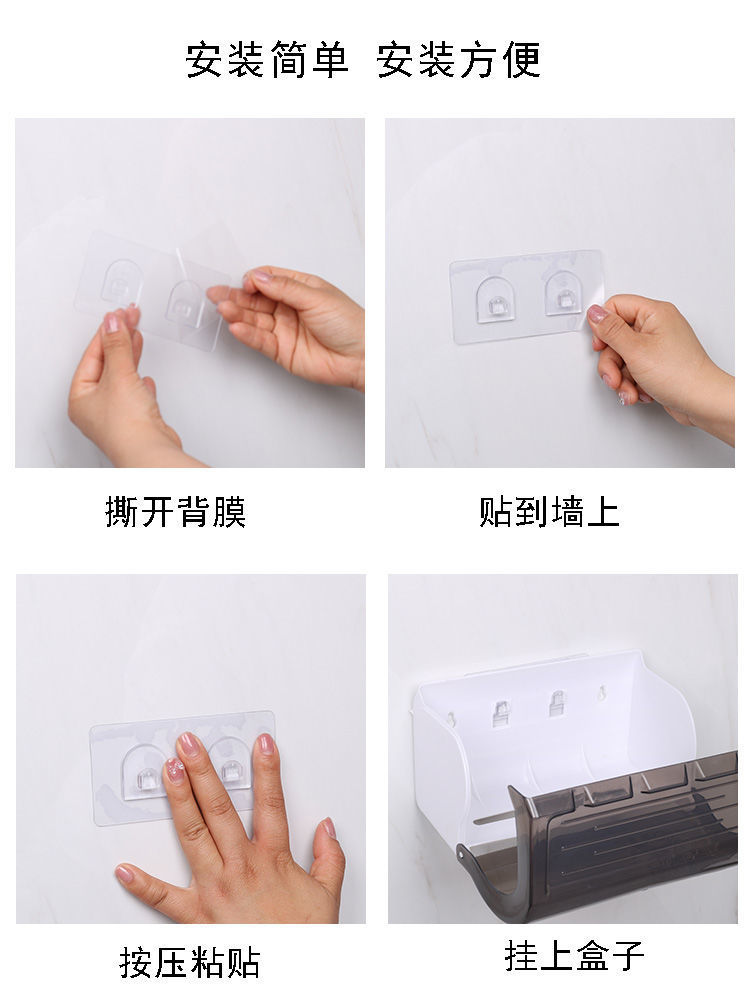 安装简单 安装方便

撕开背膜

贴到墙上

按压粘贴

挂上盒子