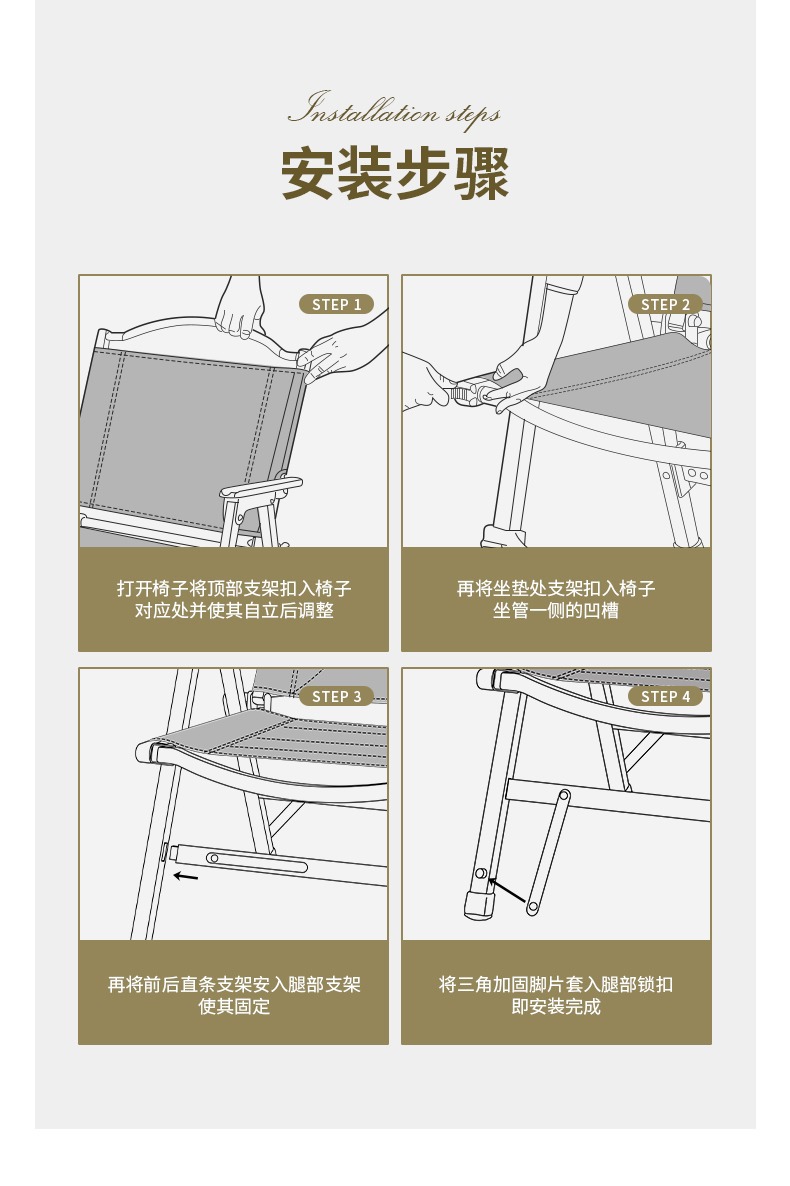 Installation steps

安装步骤

STEP 1

打开椅子将顶部支架扣入椅子对应处并使其自立后调整

STEP 2

再将坐垫处支架扣入椅子坐管一侧的凹槽

STEP 3

再将前后直条支架安入腿部支架使其固定

STEP 4

将三角加固脚片套入腿部锁扣即安装完成