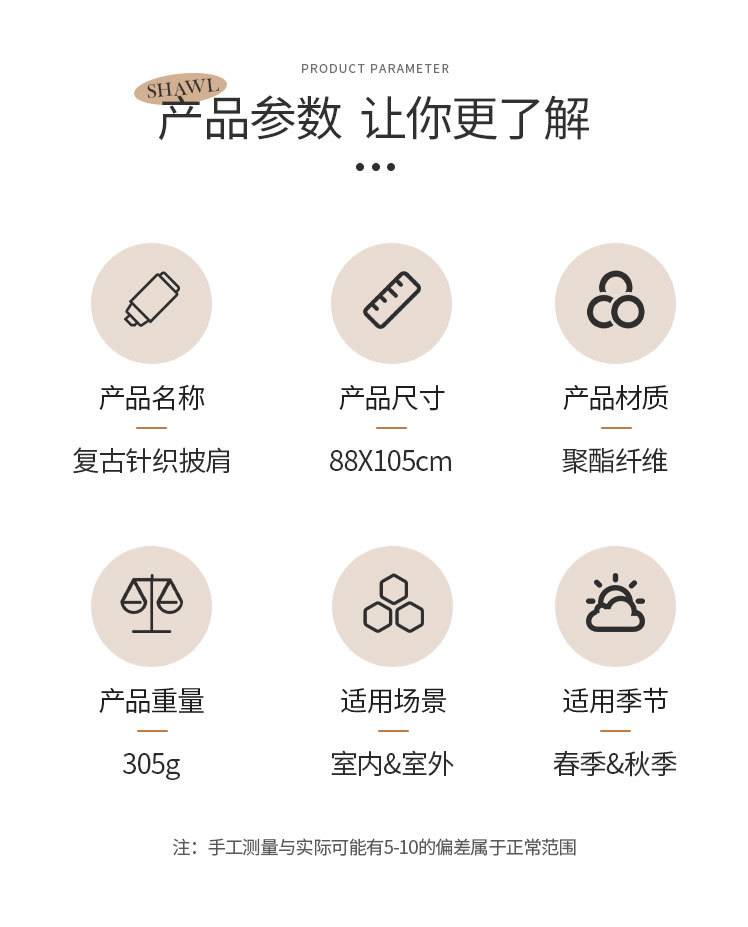 PRODUCT PARAMETER

SHAWL

产品参数 让你更了解

产品名称

复古针织披肩

产品尺寸

88X105cm

产品材质

聚酯纤维

产品重量

305g

适用场景

室内&室外

适用季节

春季&秋季

注：手工测量与实际可能有5-10的偏差属于正常范围