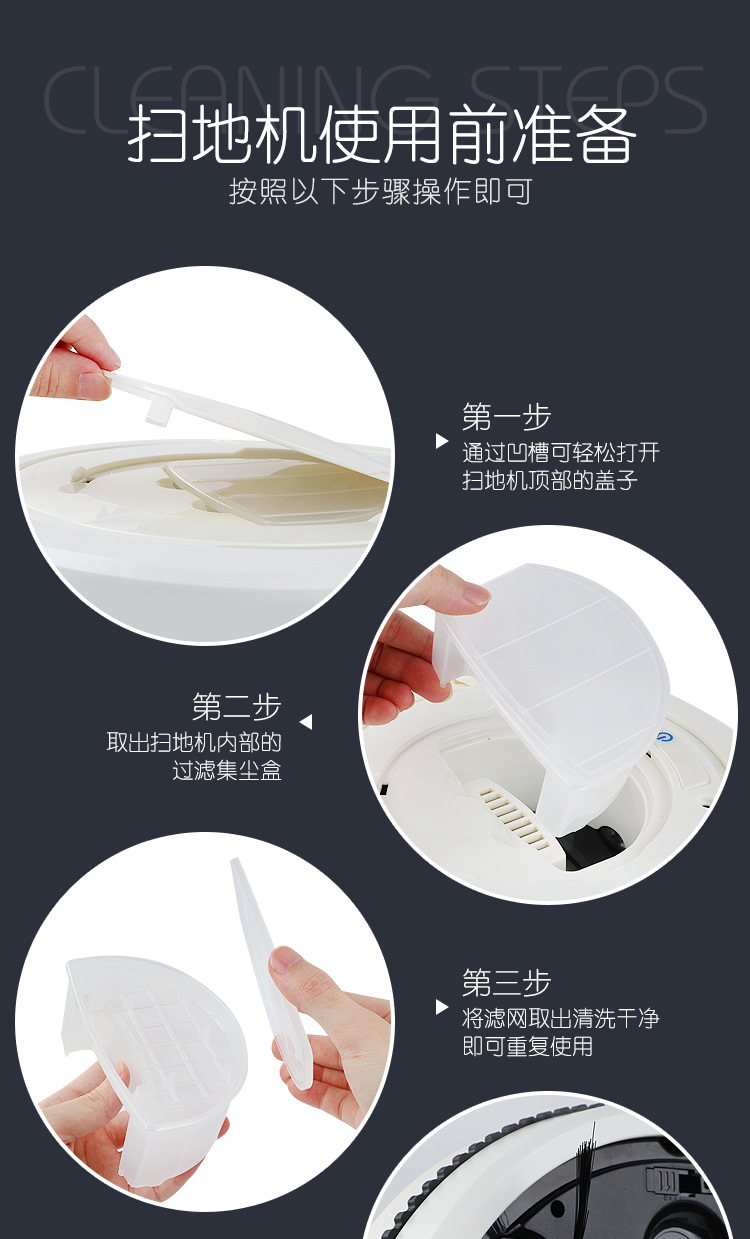 CLEANING STEPS
扫地机使用前准备
按照以下步骤操作即可

第一步
通过凹槽可轻松打开扫地机顶部的盖子

第二步
取出扫地机内部的过滤集尘盒

第三步
将滤网取出清洗干净即可重复使用