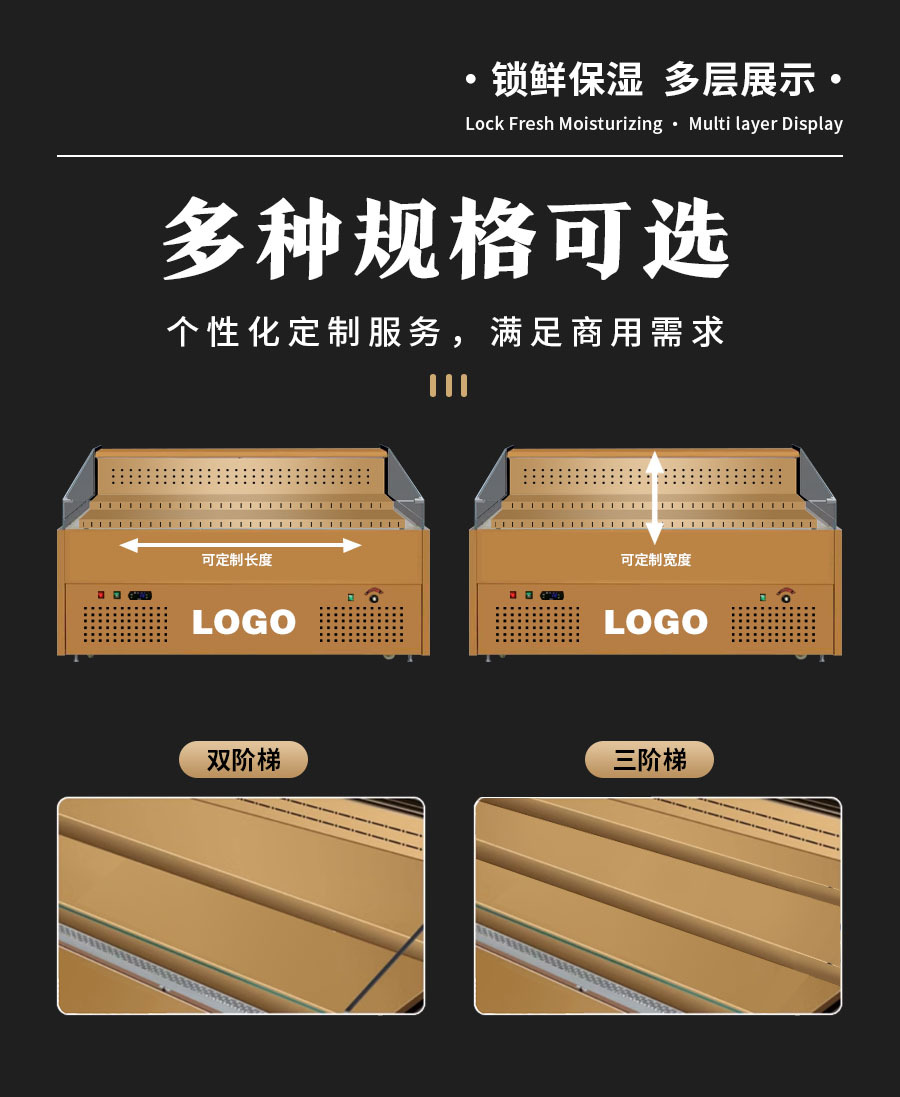 • 锁鲜保湿 多层展示 •
Lock Fresh Moisturizing • Multi layer Display

多种规格可选

个性化定制服务，满足商用需求

可定制长度

LOGO

可定制宽度

LOGO

双阶梯

三阶梯