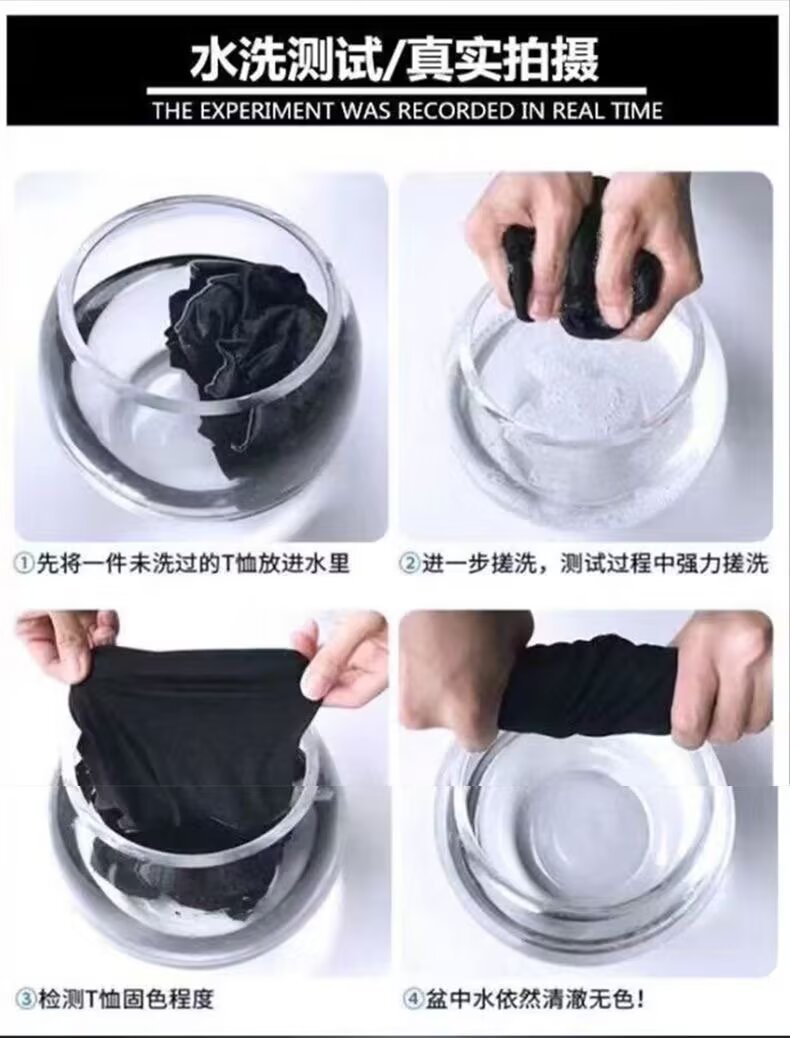 水洗测试/真实拍摄
THE EXPERIMENT WAS RECORDED IN REAL TIME

①先将一件未洗过的T恤放进水里

②进一步搓洗，测试过程中强力搓洗

③检测T恤固色程度

④盆中水依然清澈无色！