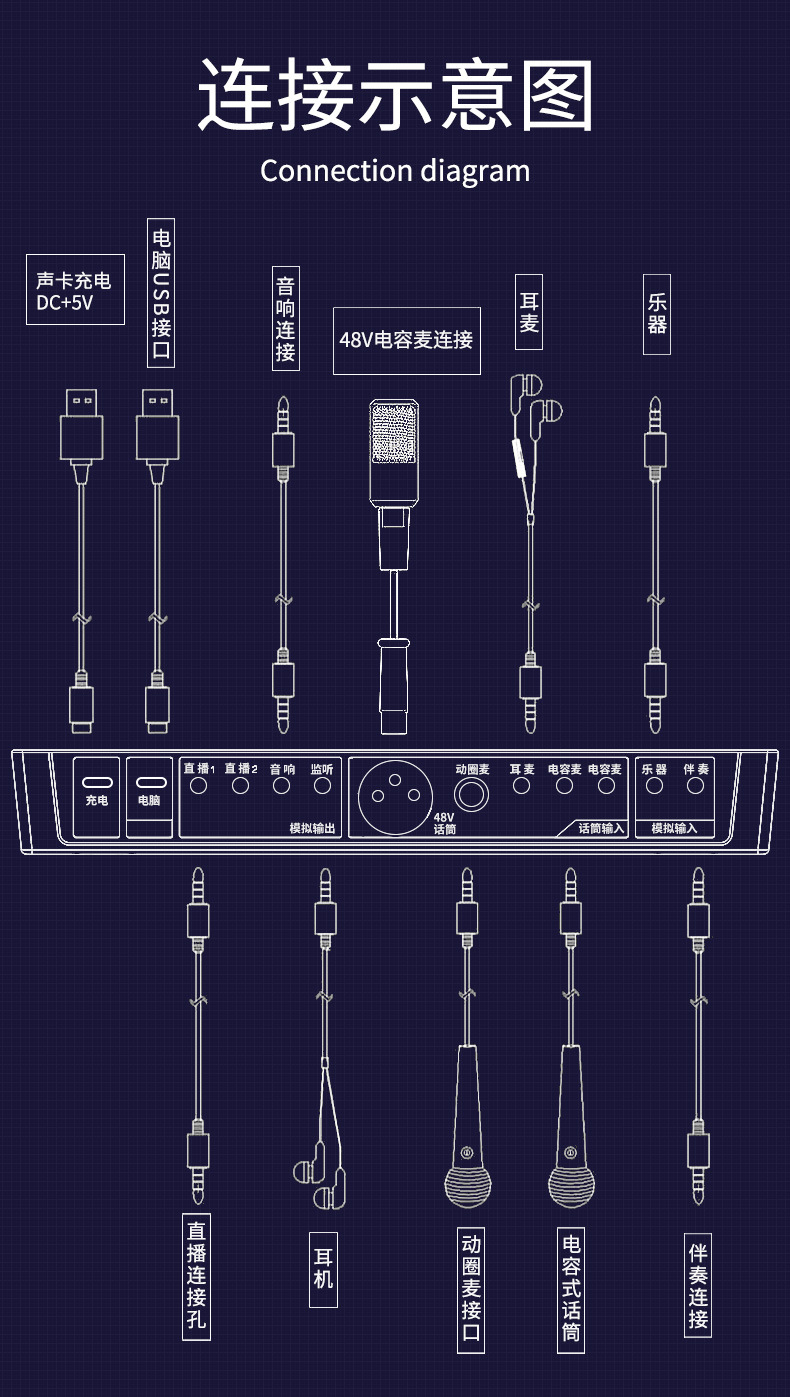 连接示意图
Connection diagram

声卡充电
DC+5V

电脑USB接口

音响连接

48V电容麦连接

耳麦

乐器

充电

电脑

直播1 直播2 音响 监听
模拟输出

48V
话筒

动圈麦 耳麦 电容麦 电容麦
话筒输入

乐器 伴奏
模拟输入

直播连接孔

耳机

动圈麦接口

电容式话筒

伴奏连接