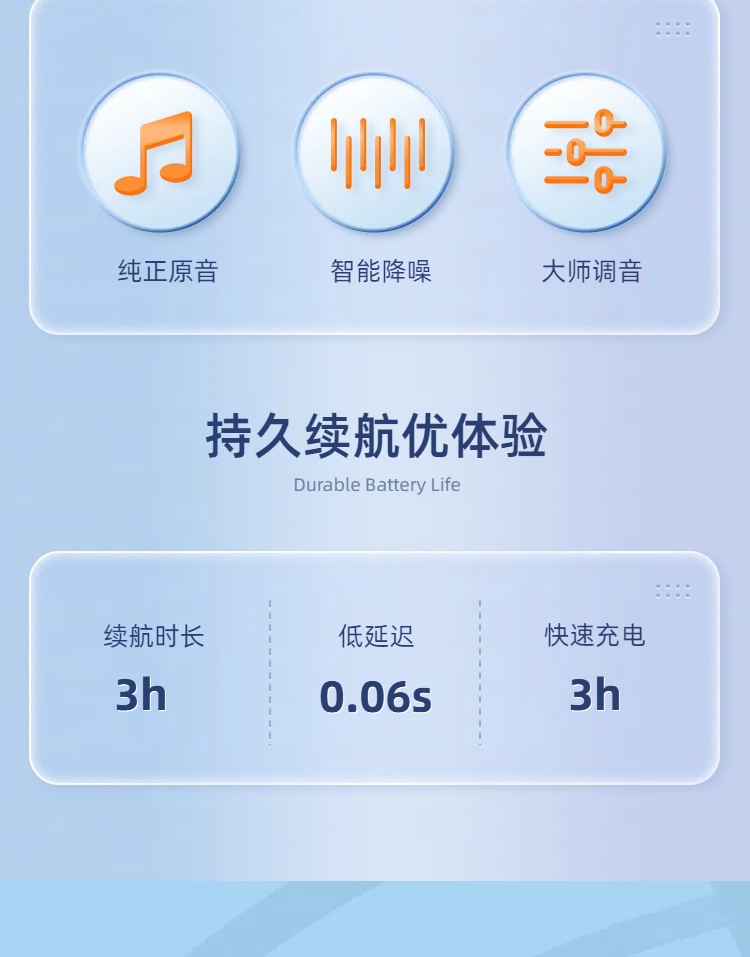 纯正原音 智能降噪 大师调音

持久续航优体验

Durable Battery Life

续航时长
3h

低延迟
0.06s

快速充电
3h