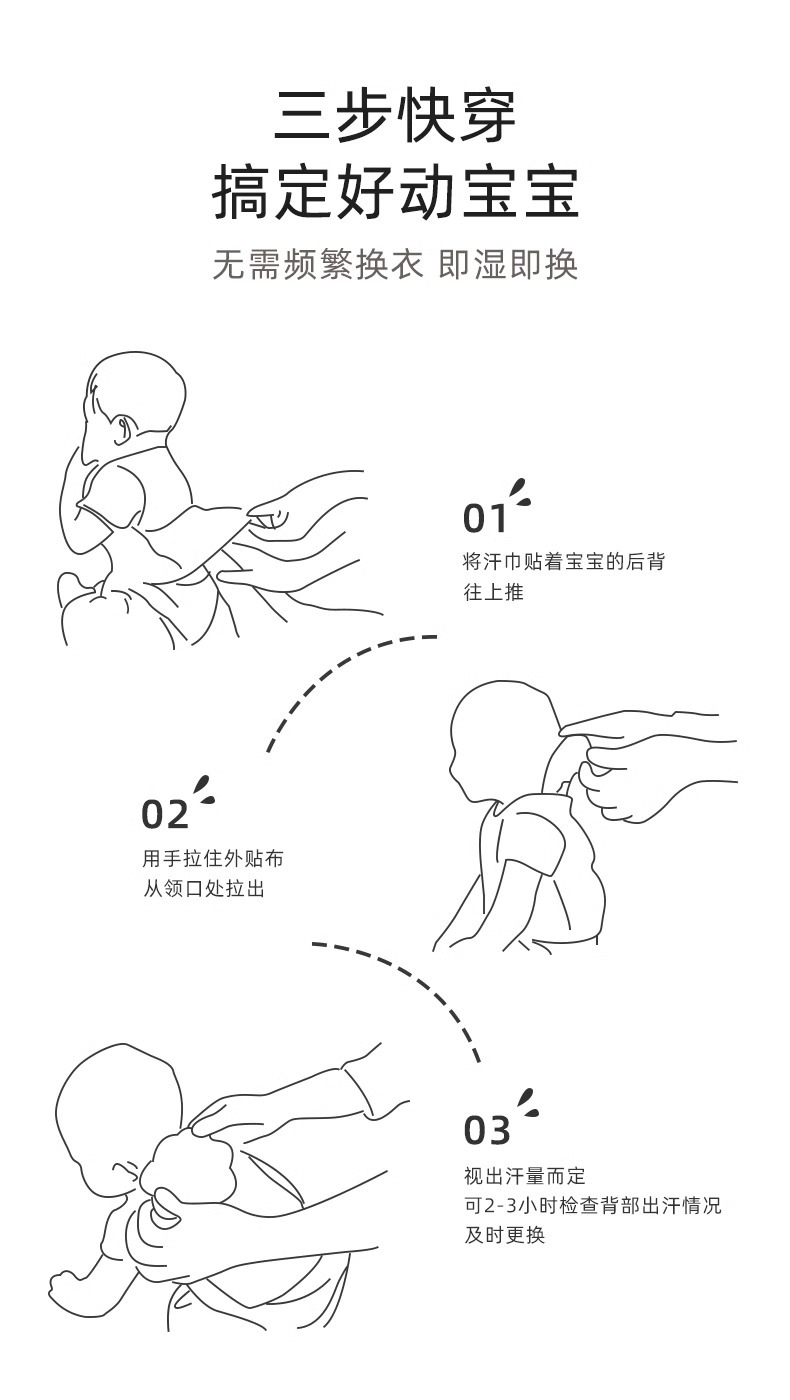 三步快穿
搞定好动宝宝

无需频繁换衣 即湿即换

01
将汗巾贴着宝宝的后背
往上推

02
用手拉住外贴布
从领口处拉出

03
视出汗量而定
可2-3小时检查背部出汗情况
及时更换