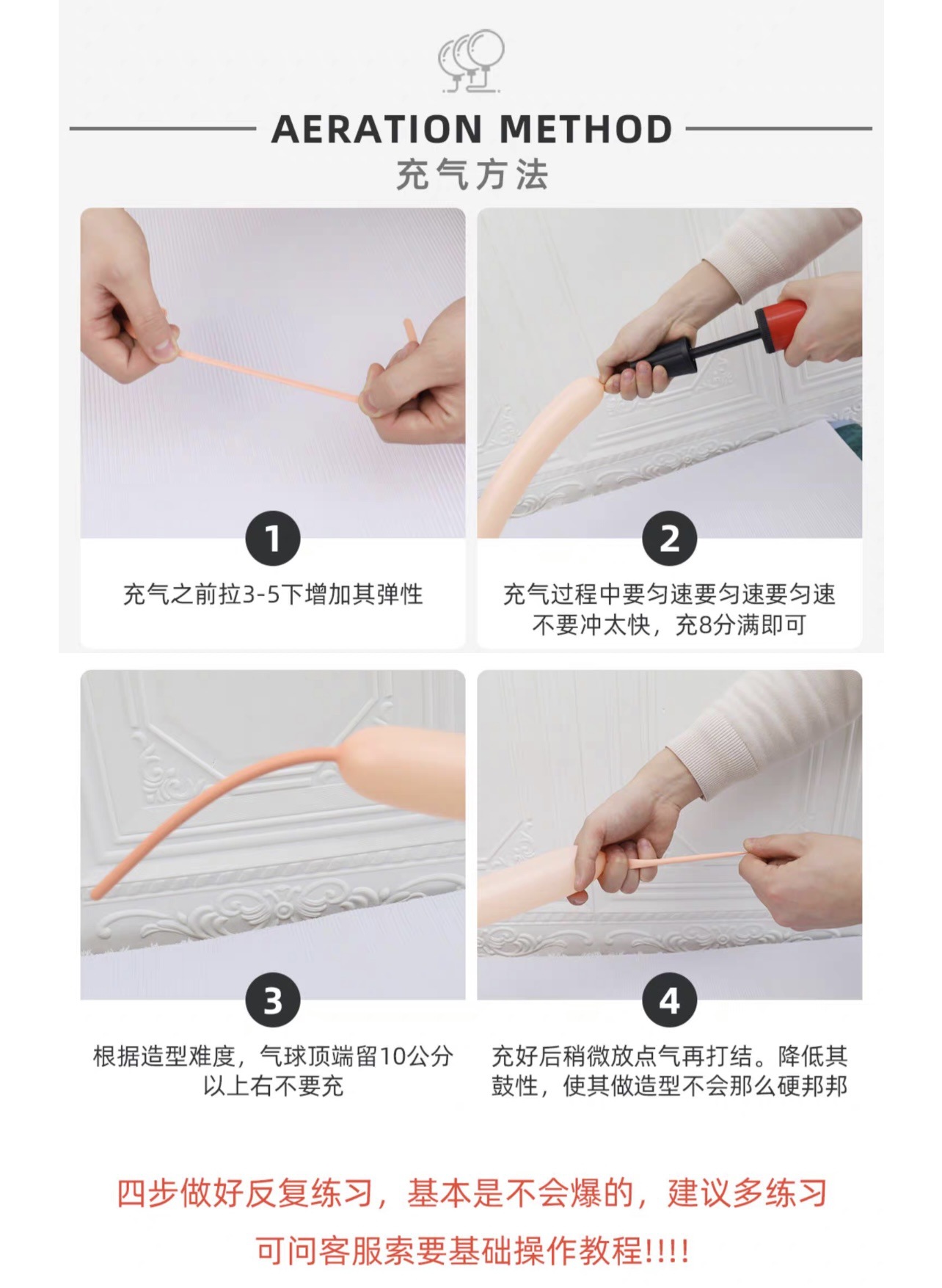 AERATION METHOD
充气方法

1
充气之前拉3-5下增加其弹性

2
充气过程中要匀速要匀速要匀速不要冲太快，充8分满即可

3
根据造型难度，气球顶端留10公分以上右不要充

4
充好后稍微放点气再打结。降低其鼓性，使其做造型不会那么硬邦邦

四步做好反复练习，基本是不会爆的，建议多练习
可问客服索要基础操作教程!!!!