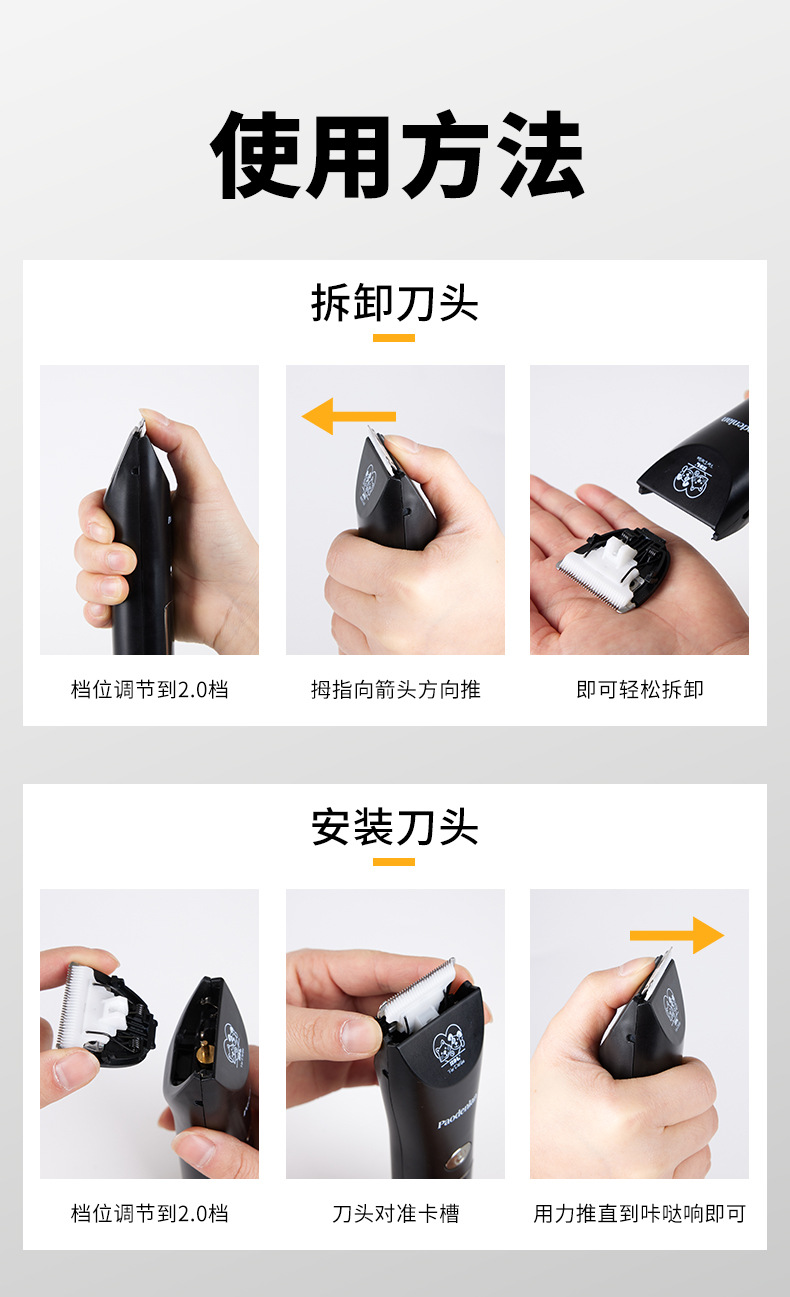 使用方法

拆卸刀头

档位调节到2.0档

拇指向箭头方向推

即可轻松拆卸

安装刀头

档位调节到2.0档

刀头对准卡槽

用力推直到咔哒响即可